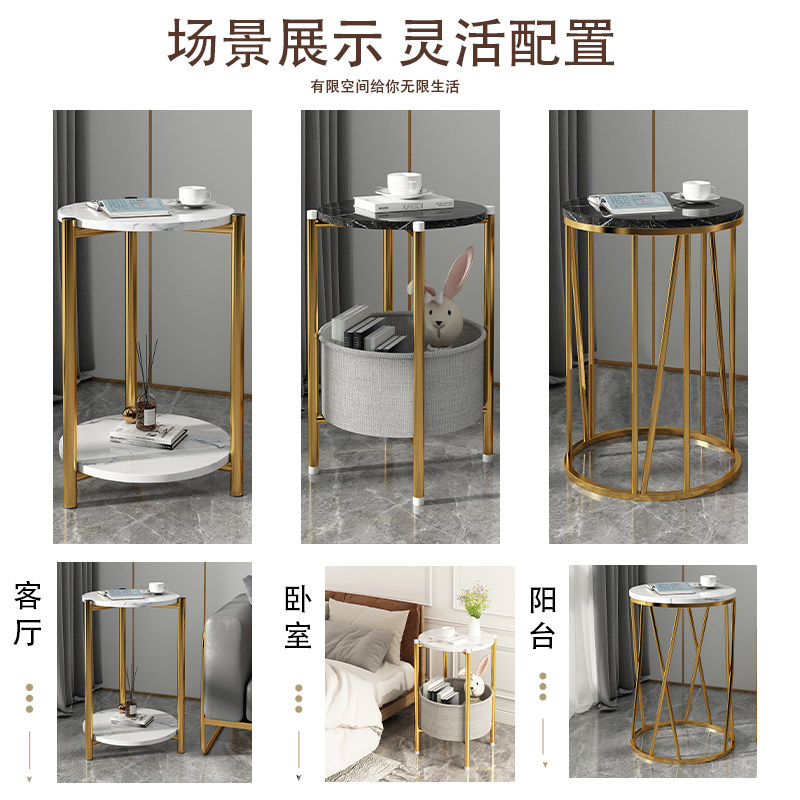 场景展示 灵活配置
有限空间给你无限生活

客厅

卧室

阳台