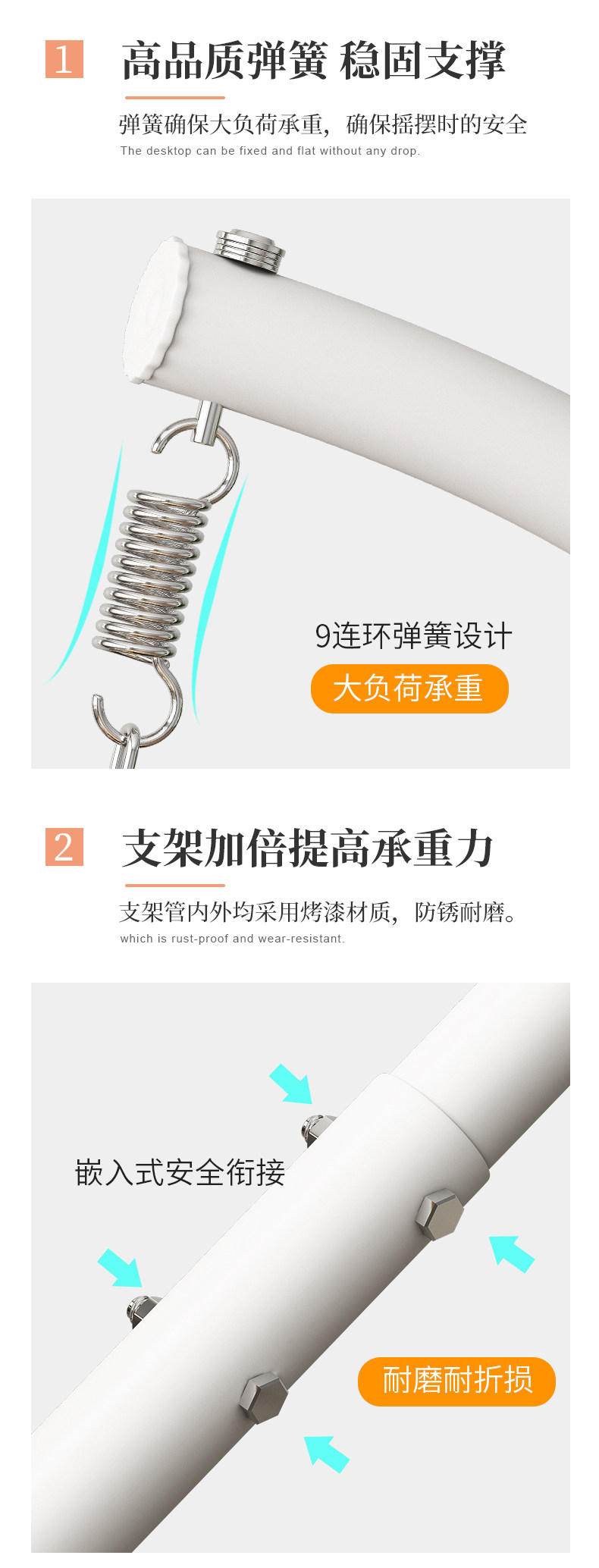 1 高品质弹簧 稳固支撑

弹簧确保大负荷承重，确保摇摆时的安全

The desktop can be fixed and flat without any drop.

9连环弹簧设计

大负荷承重

2 支架加倍提高承重力

支架管内外均采用烤漆材质，防锈耐磨。

which is rust-proof and wear-resistant.

嵌入式安全衔接

耐磨耐折损