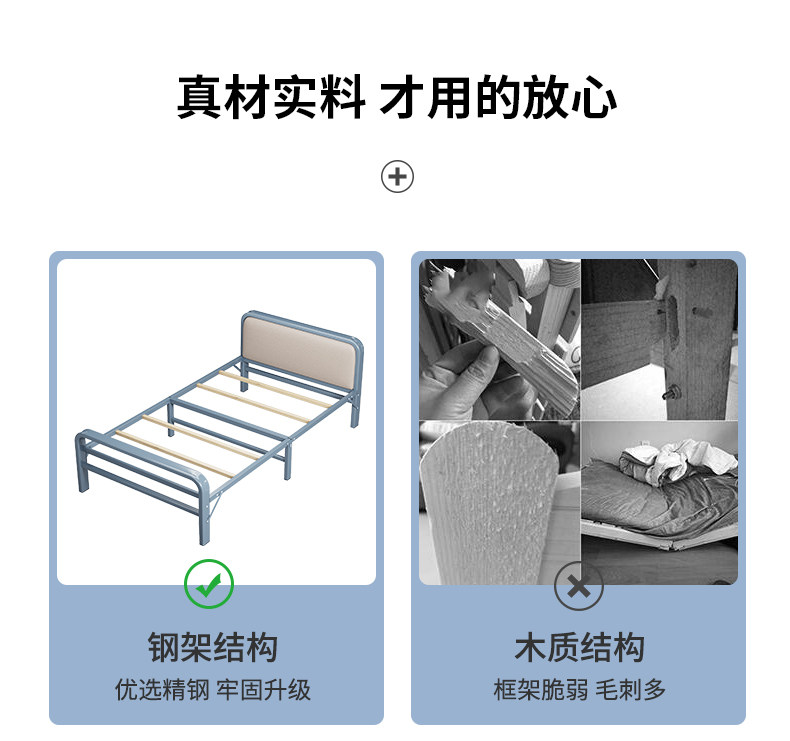 真材实料 才用的放心

钢架结构
优选精钢 牢固升级

木质结构
框架脆弱 毛刺多