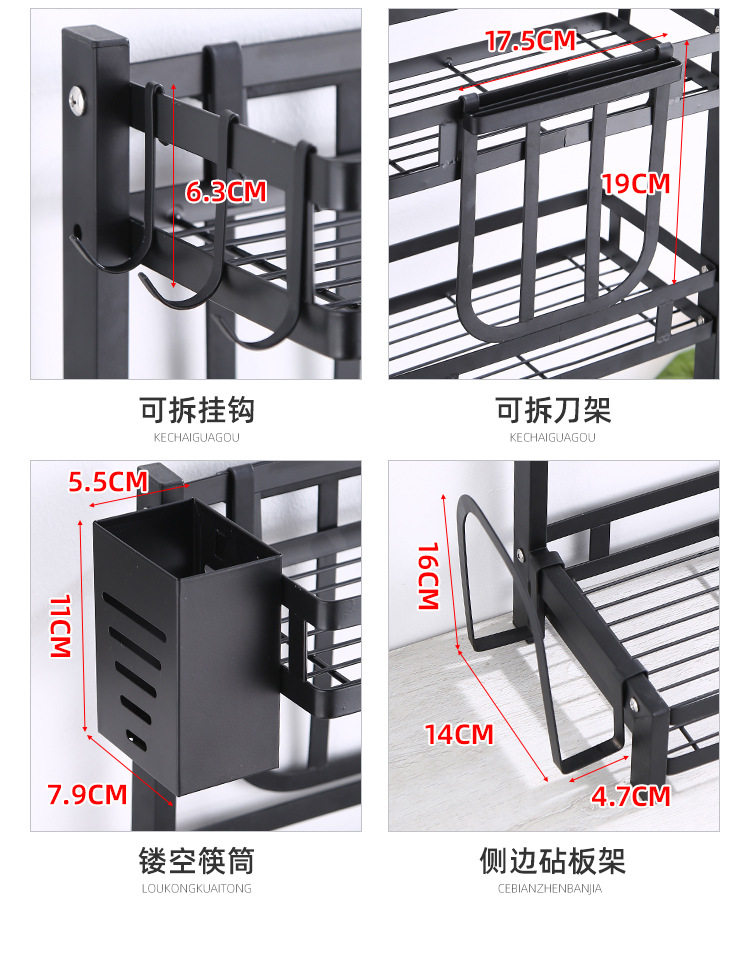 6.3CM

可拆挂钩
KECHAIGUAGOU

17.5CM
19CM

可拆刀架
KECHAIGUAGOU

5.5CM
11CM
7.9CM

镂空筷筒
LOUKONGKUAITONG

16CM
14CM
4.7CM

侧边砧板架
CEBIANZHENBANJIA