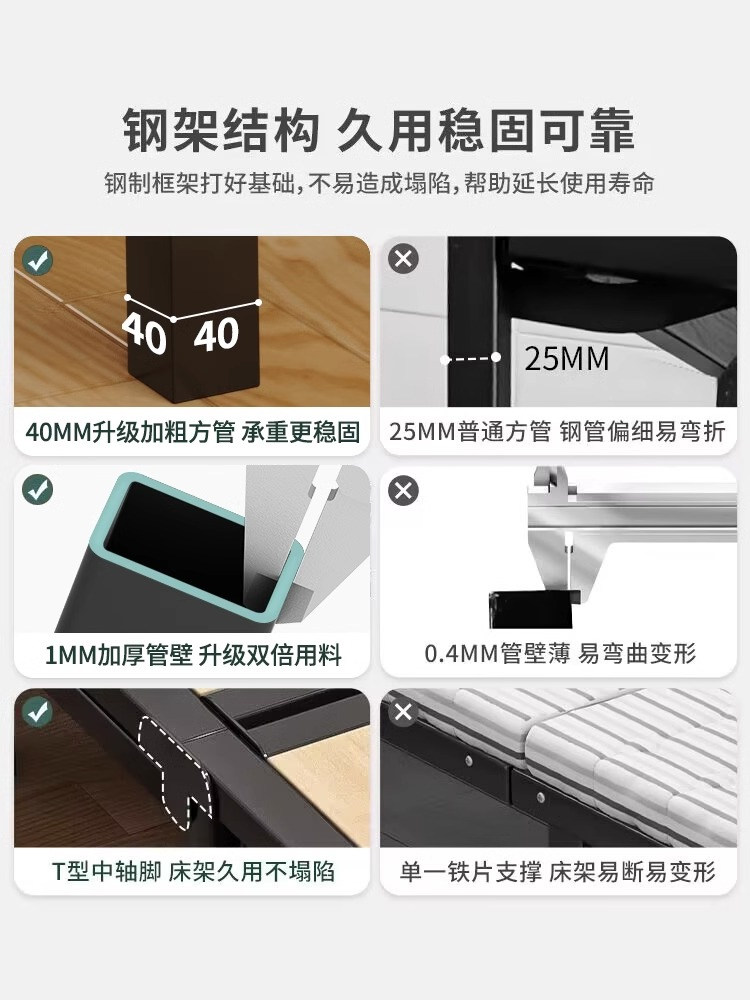 钢架结构 久用稳固可靠

钢制框架打好基础，不易造成塌陷，帮助延长使用寿命

40 40

40MM升级加粗方管 承重更稳固

25MM

25MM普通方管 钢管偏细易弯折

1MM加厚管壁 升级双倍用料

0.4MM管壁薄 易弯曲变形

T型中轴脚 床架久用不塌陷

单一铁片支撑 床架易断易变形