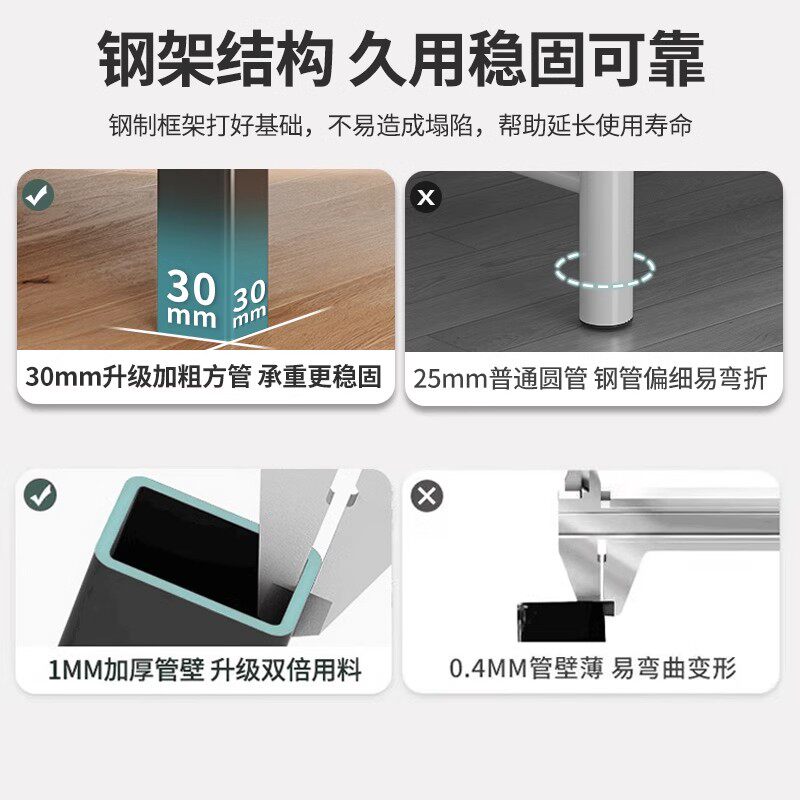 钢架结构 久用稳固可靠

钢制框架打好基础，不易造成塌陷，帮助延长使用寿命

30 mm 30 mm

30mm升级加粗方管 承重更稳固

25mm普通圆管 钢管偏细易弯折

1MM加厚管壁 升级双倍用料

0.4MM管壁薄 易弯曲变形