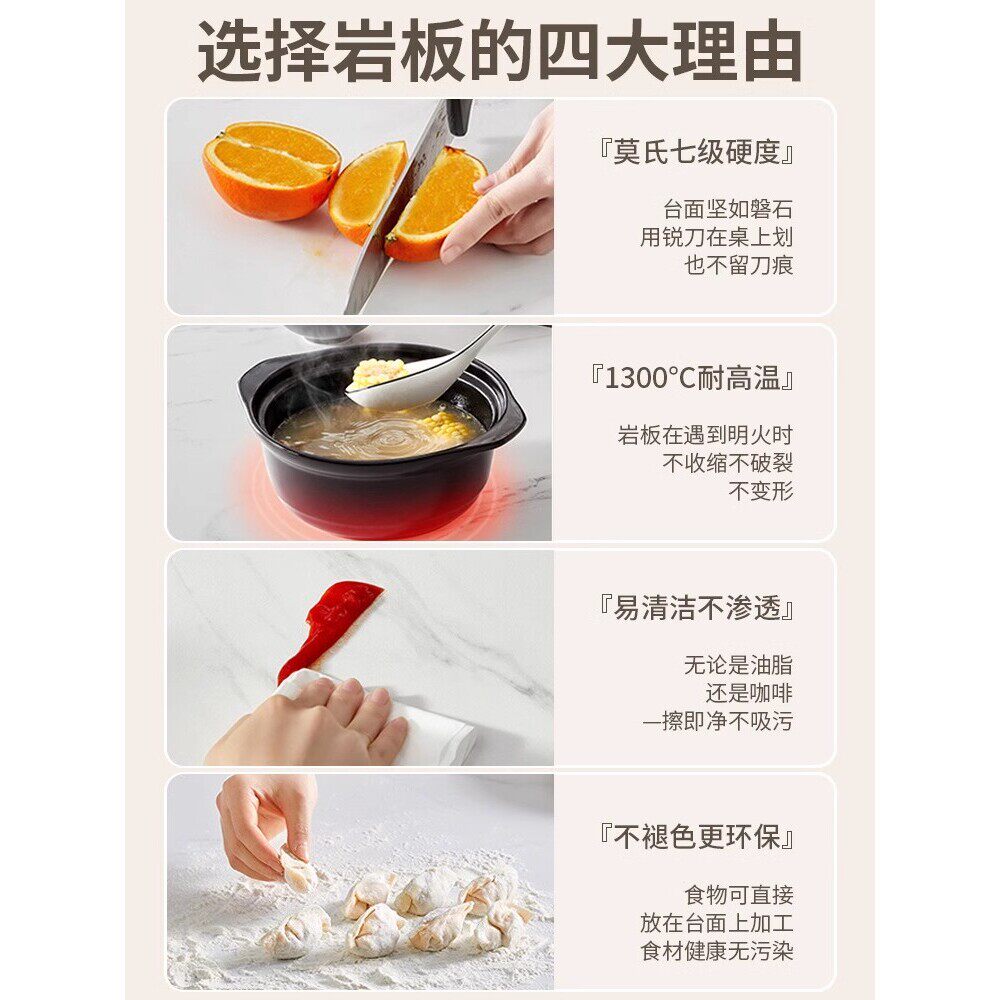 选择岩板的四大理由

『莫氏七级硬度』

台面坚如磐石
用锐刀在桌上划
也不留刀痕

『1300°C耐高温』

岩板在遇到明火时
不收缩不破裂
不变形

『易清洁不渗透』

无论是油脂
还是咖啡
一擦即净不吸污

『不褪色更环保』

食物可直接
放在台面上加工
食材健康无污染