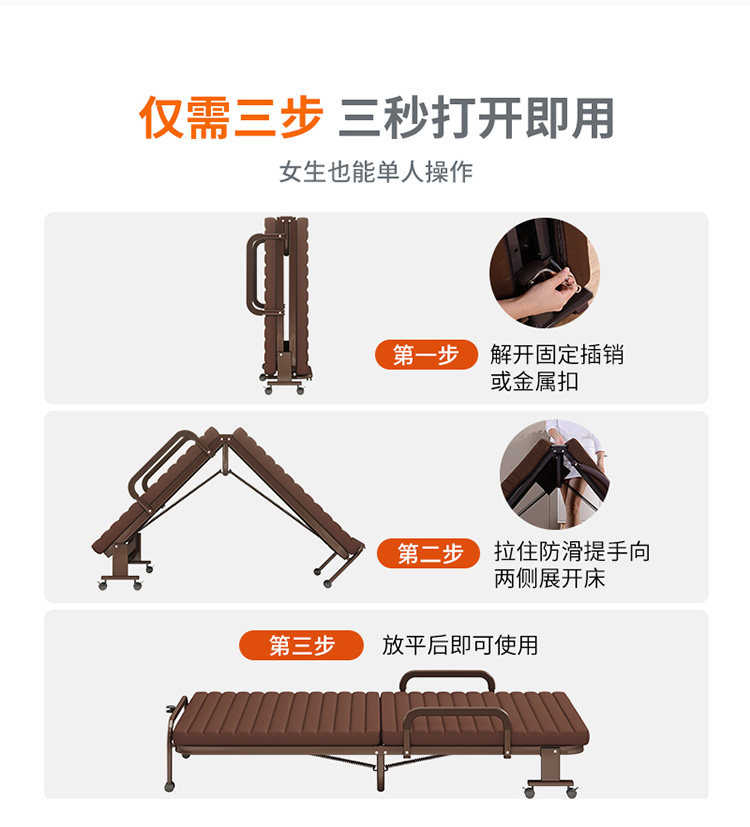 仅需三步 三秒打开即用

女生也能单人操作

第一步 解开固定插销或金属扣

第二步 拉住防滑提手向两侧展开床

第三步 放平后即可使用