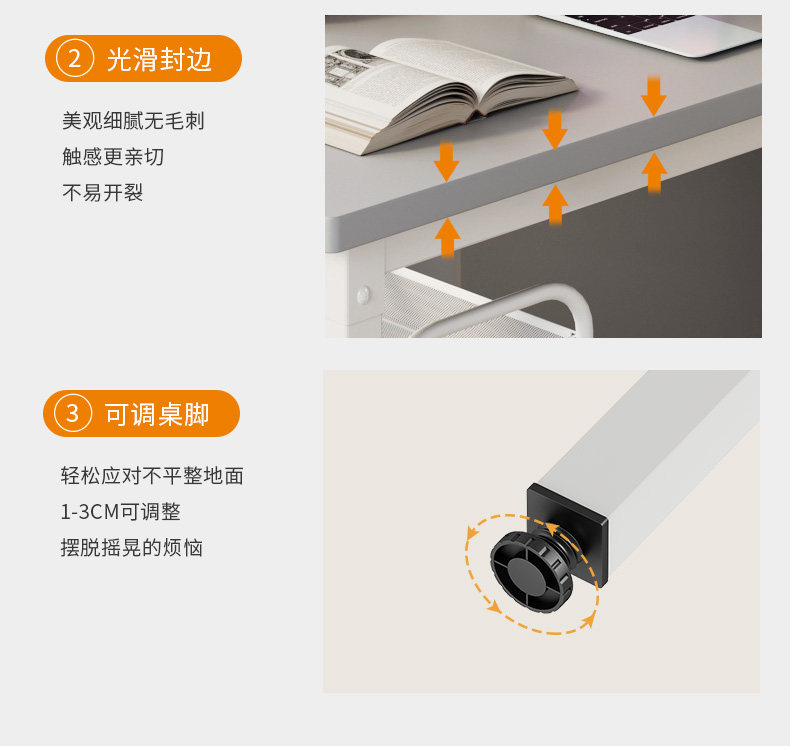 2 光滑封边

美观细腻无毛刺
触感更亲切
不易开裂

3 可调桌脚

轻松应对不平整地面
1-3CM可调整
摆脱摇晃的烦恼