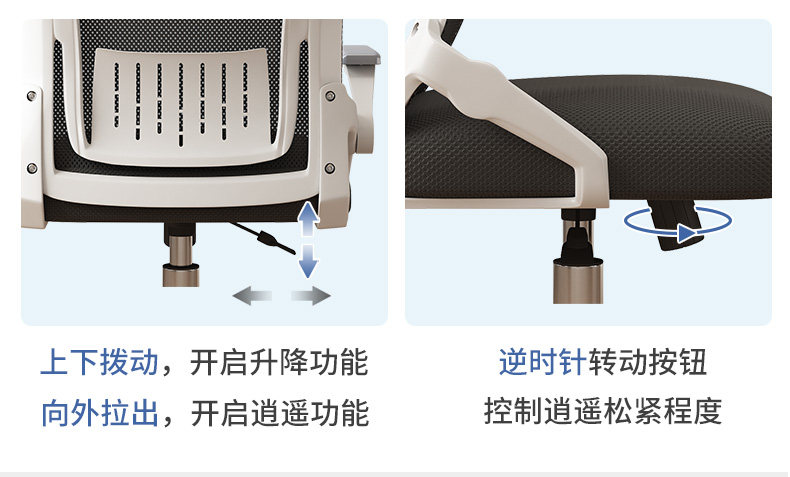 上下拨动，开启升降功能
向外拉出，开启逍遥功能

逆时针转动按钮
控制逍遥松紧程度