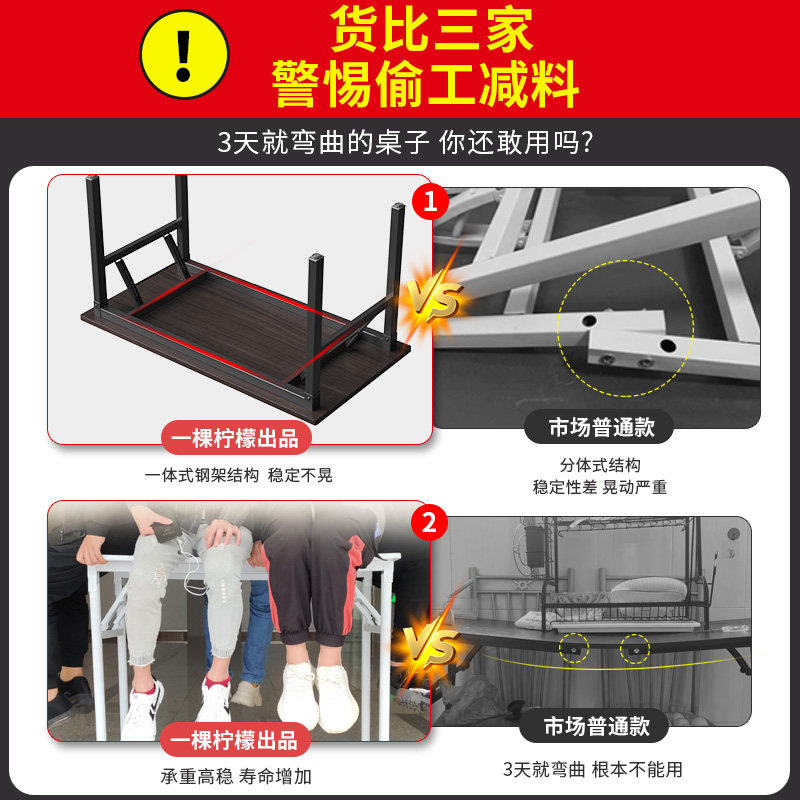 !
货比三家
警惕偷工减料

3天就弯曲的桌子 你还敢用吗?

1

VS

一棵柠檬出品
一体式钢架结构 稳定不晃

市场普通款
分体式结构
稳定性差 晃动严重

2

VS

一棵柠檬出品
承重高稳 寿命增加

市场普通款
3天就弯曲 根本不能用