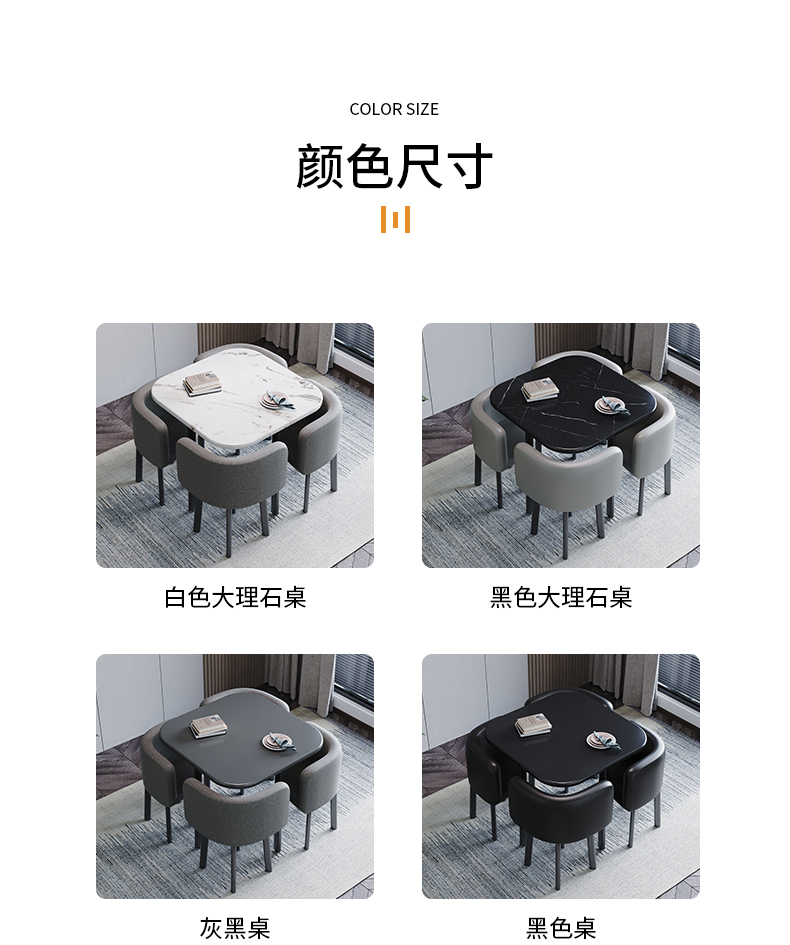 COLOR SIZE

颜色尺寸

白色大理石桌

黑色大理石桌

灰黑桌

黑色桌