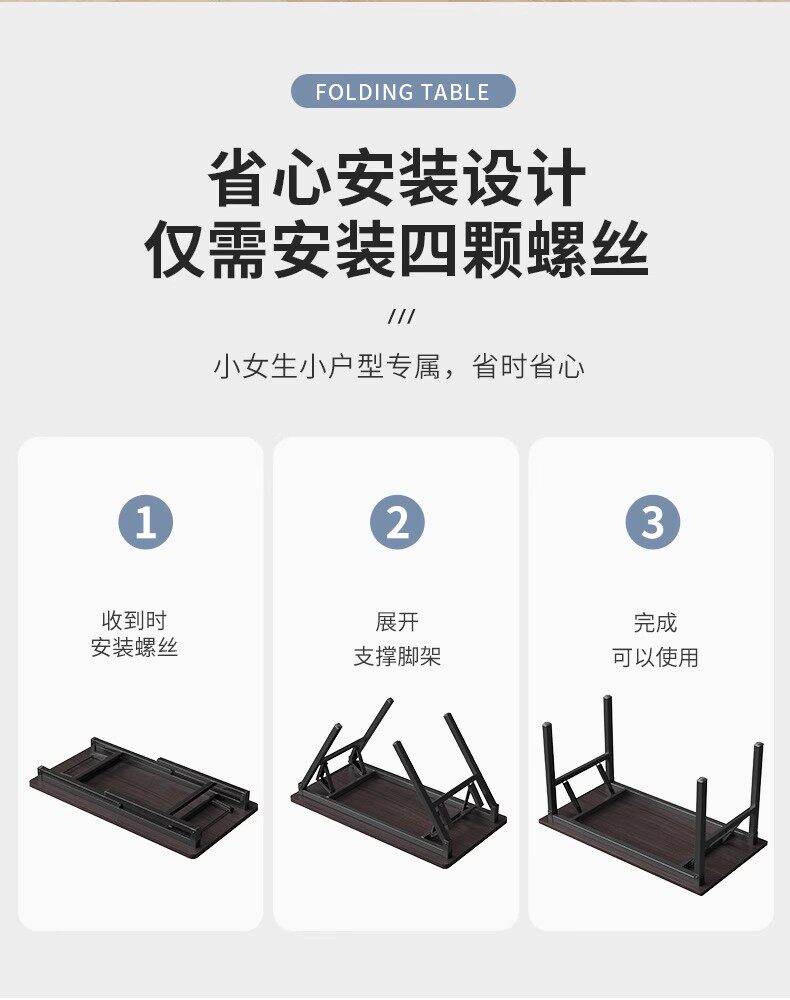 FOLDING TABLE

省心安装设计
仅需安装四颗螺丝

///

小女生小户型专属，省时省心

1

收到时
安装螺丝

2

展开
支撑脚架

3

完成
可以使用