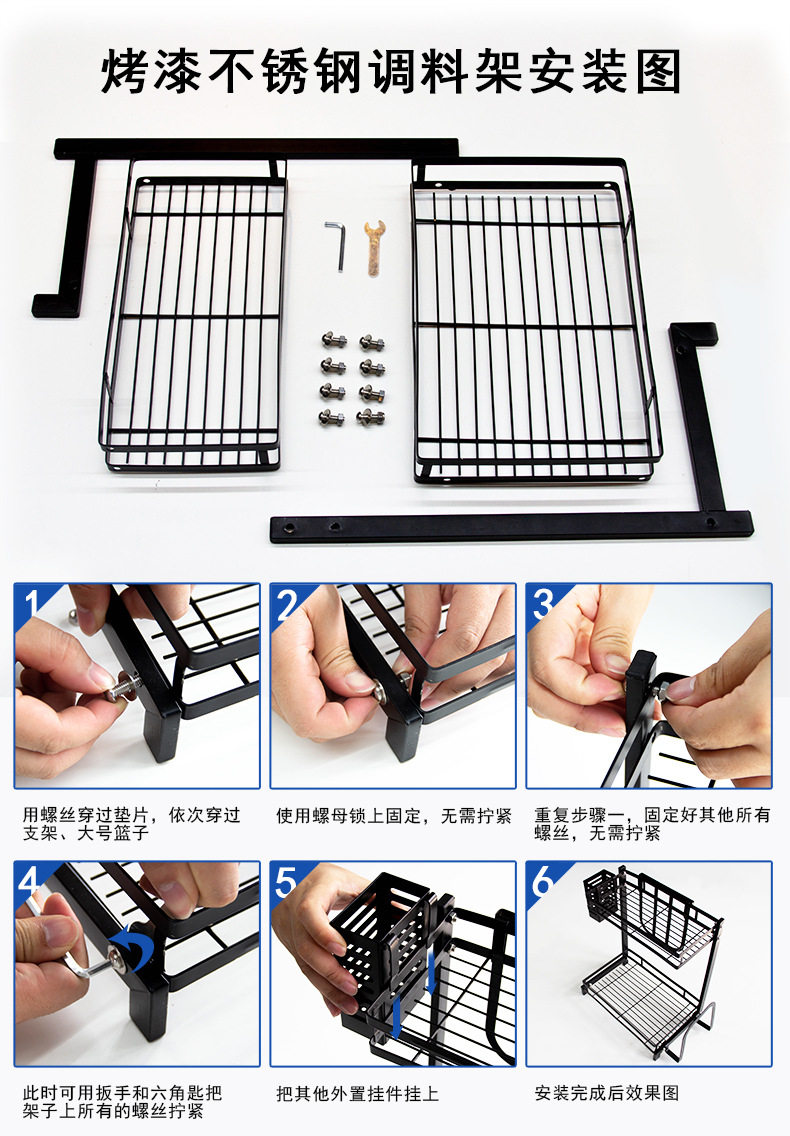 烤漆不锈钢调料架安装图

1

用螺丝穿过垫片，依次穿过支架、大号篮子

2

使用螺母锁上固定，无需拧紧

3

重复步骤一，固定好其他所有螺丝，无需拧紧

4

此时可用扳手和六角匙把架子上所有的螺丝拧紧

5

把其他外置挂件挂上

6

安装完成后效果图