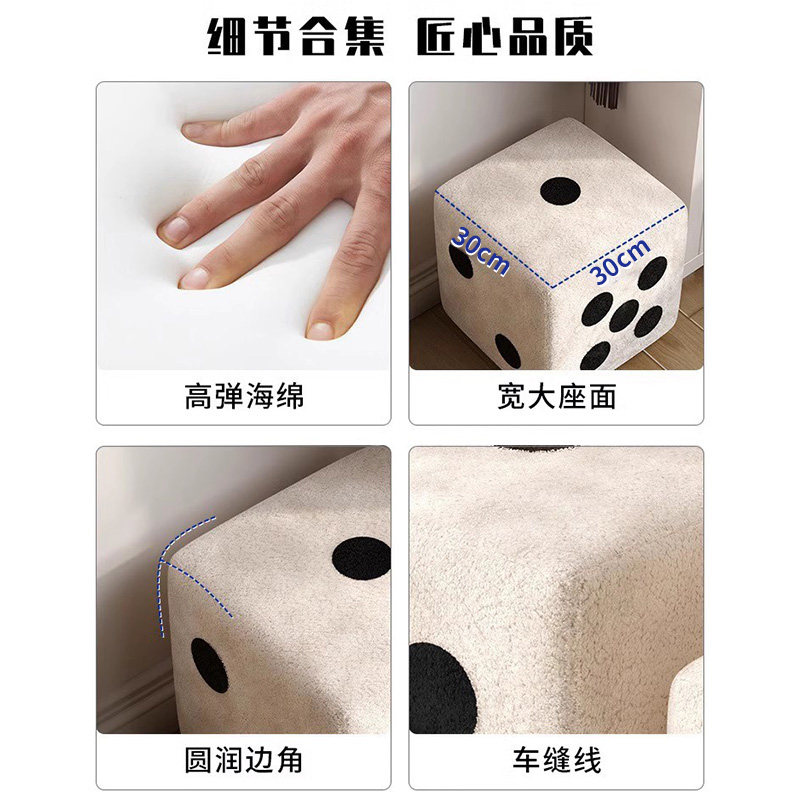 细节合集 匠心品质

高弹海绵

30cm
30cm

宽大座面

圆润边角

车缝线