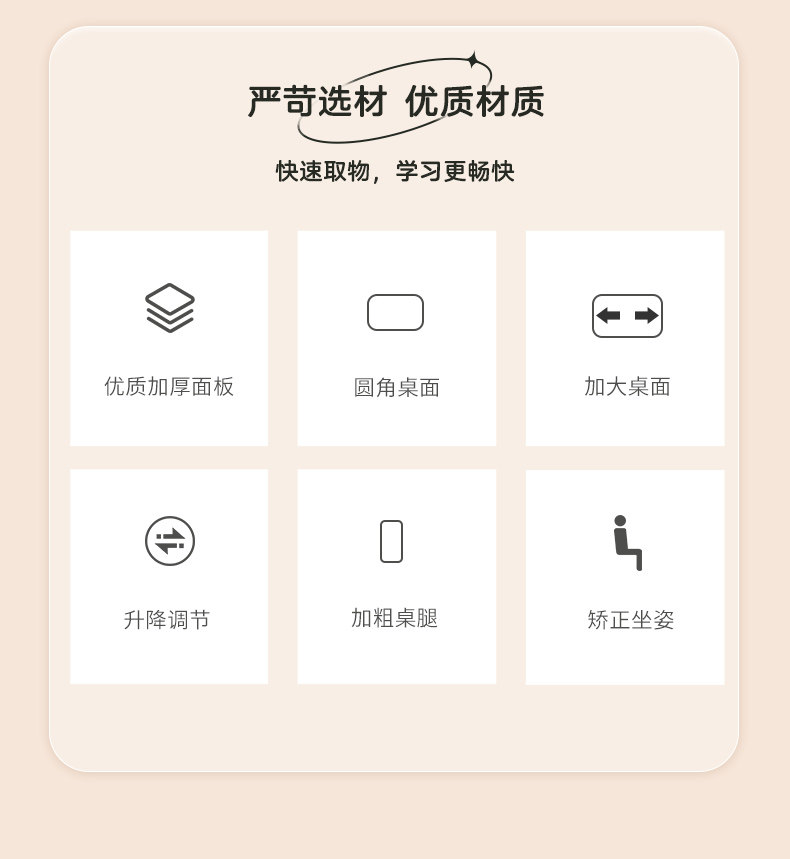 严苛选材 优质材质

快速取物，学习更畅快

优质加厚面板

圆角桌面

加大桌面

升降调节

加粗桌腿

矫正坐姿