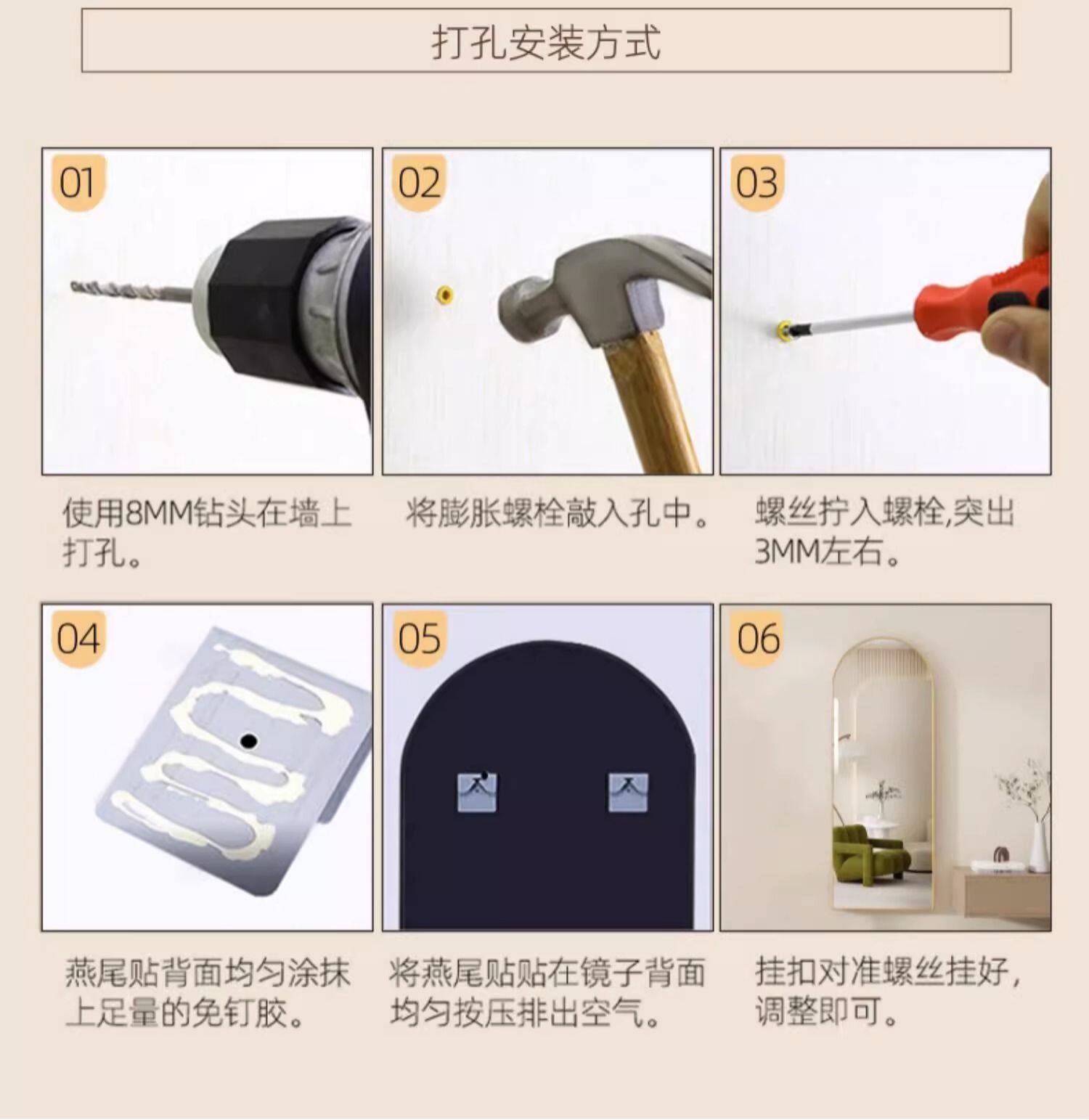 打孔安装方式

01

使用8MM钻头在墙上打孔。

02

将膨胀螺栓敲入孔中。

03

螺丝拧入螺栓,突出3MM左右。

04

燕尾贴背面均匀涂抹上足量的免钉胶。

05

将燕尾贴贴在镜子背面均匀按压排出空气。

06

挂扣对准螺丝挂好,调整即可。