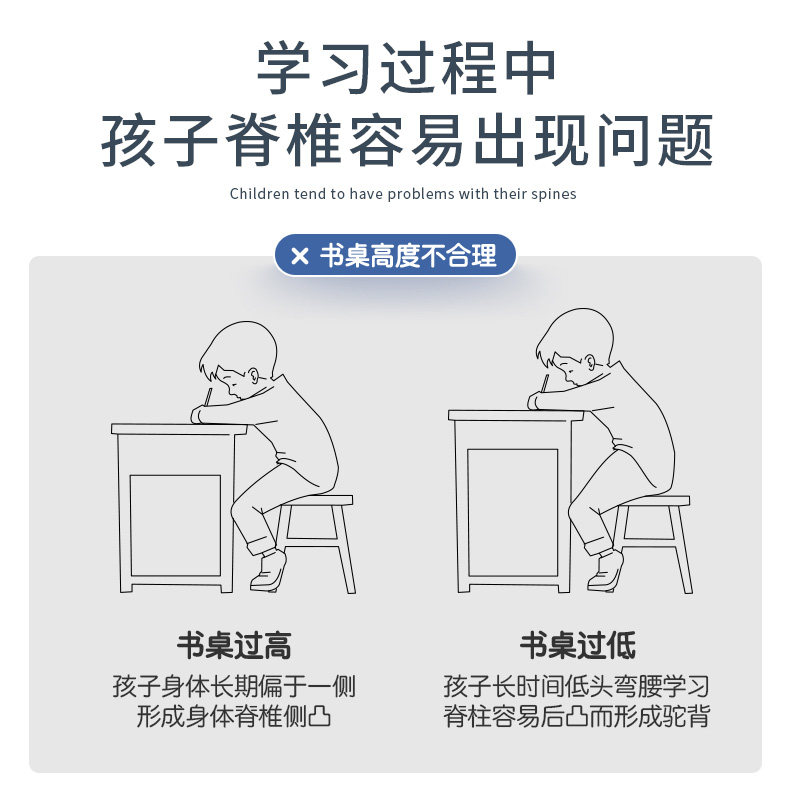 学习过程中
孩子脊椎容易出现问题

Children tend to have problems with their spines

× 书桌高度不合理

书桌过高
孩子身体长期偏于一侧
形成身体脊椎侧凸

书桌过低
孩子长时间低头弯腰学习
脊柱容易后凸而形成驼背