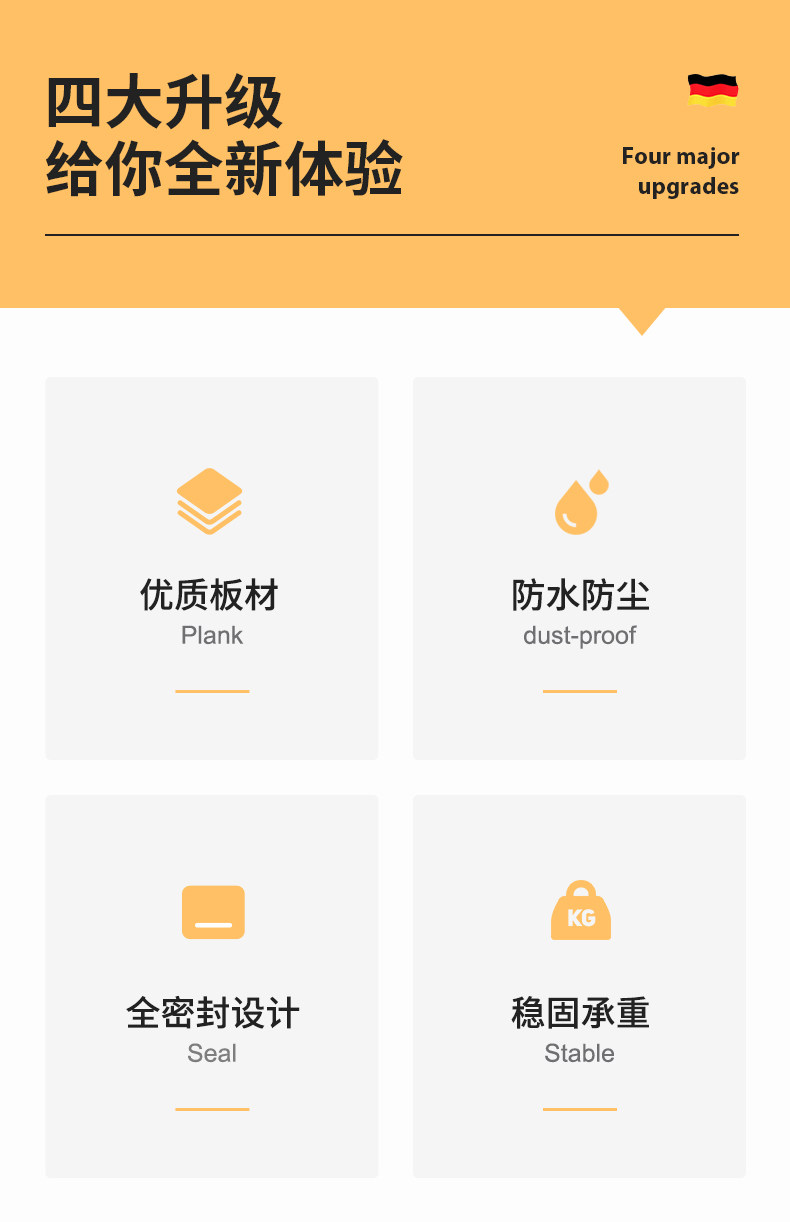 四大升级
给你全新体验

Four major
upgrades

优质板材
Plank

防水防尘
dust-proof

全密封设计
Seal

KG

稳固承重
Stable