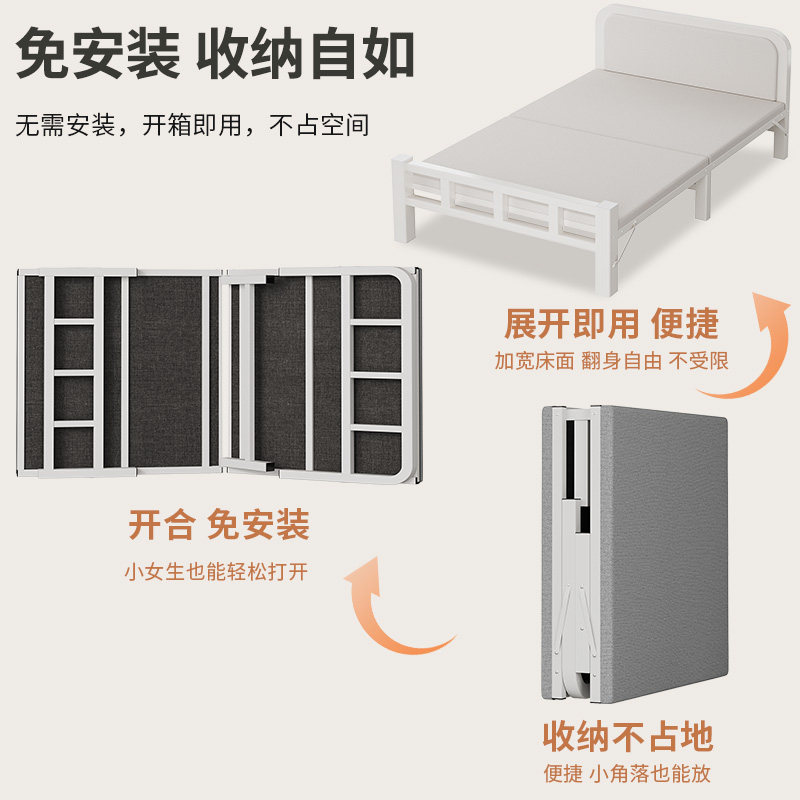 免安装 收纳自如

无需安装，开箱即用，不占空间

展开即用 便捷

加宽床面 翻身自由 不受限

开合 免安装

小女生也能轻松打开

收纳不占地

便捷 小角落也能放