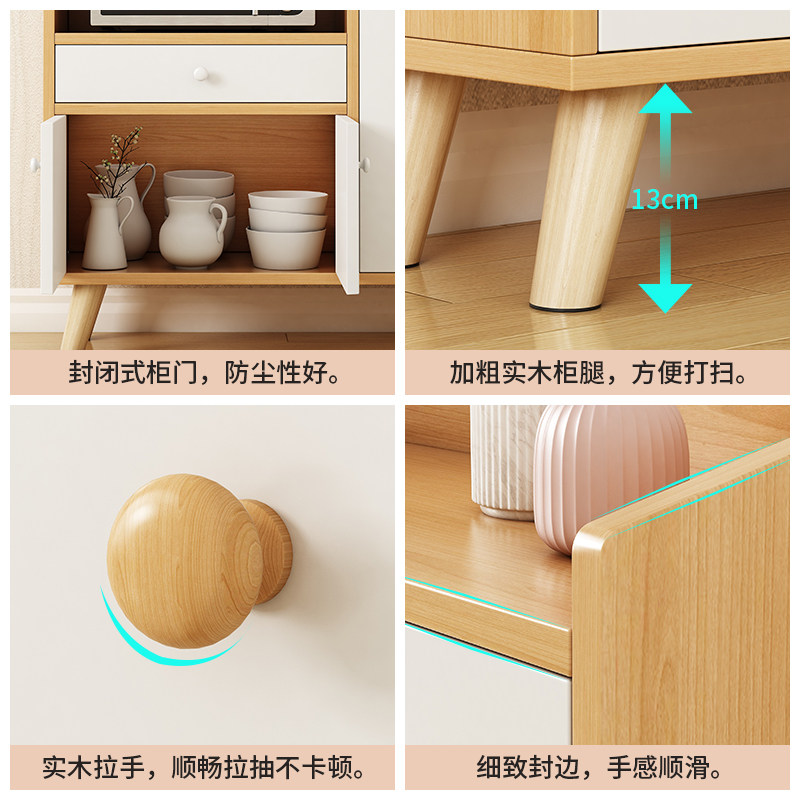 封闭式柜门，防尘性好。

13cm

加粗实木柜腿，方便打扫。

实木拉手，顺畅拉抽不卡顿。

细致封边，手感顺滑。