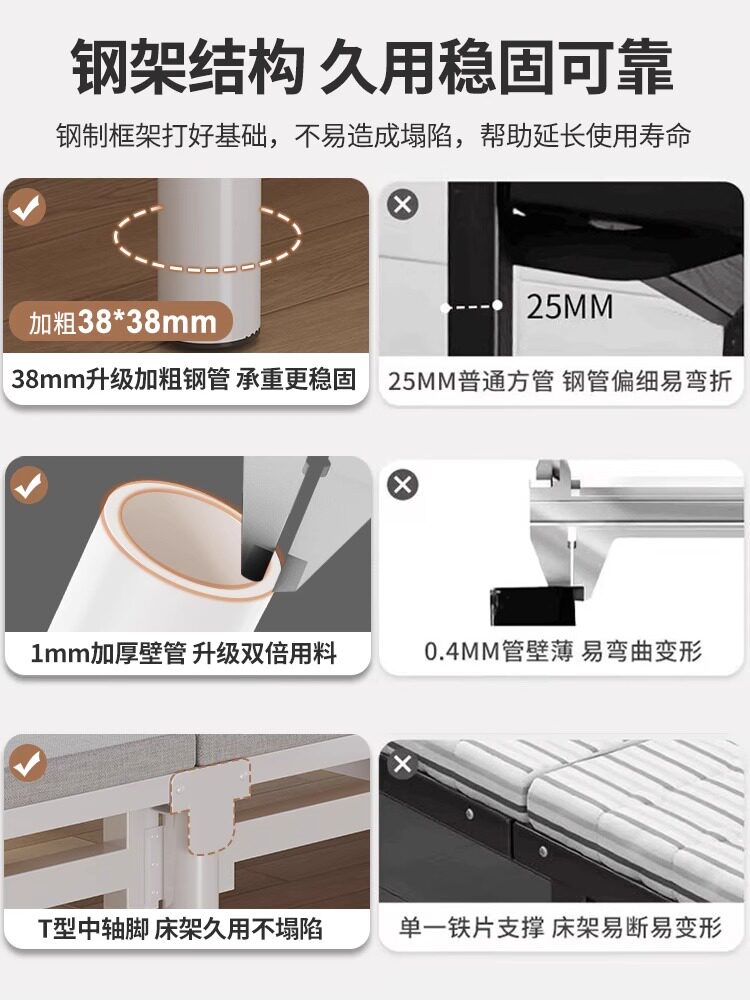 钢架结构 久用稳固可靠

钢制框架打好基础，不易造成塌陷，帮助延长使用寿命

加粗38*38mm

38mm升级加粗钢管 承重更稳固

25MM

25MM普通方管 钢管偏细易弯折

1mm加厚壁管 升级双倍用料

0.4MM管壁薄 易弯曲变形

T型中轴脚 床架久用不塌陷

单一铁片支撑 床架易断易变形