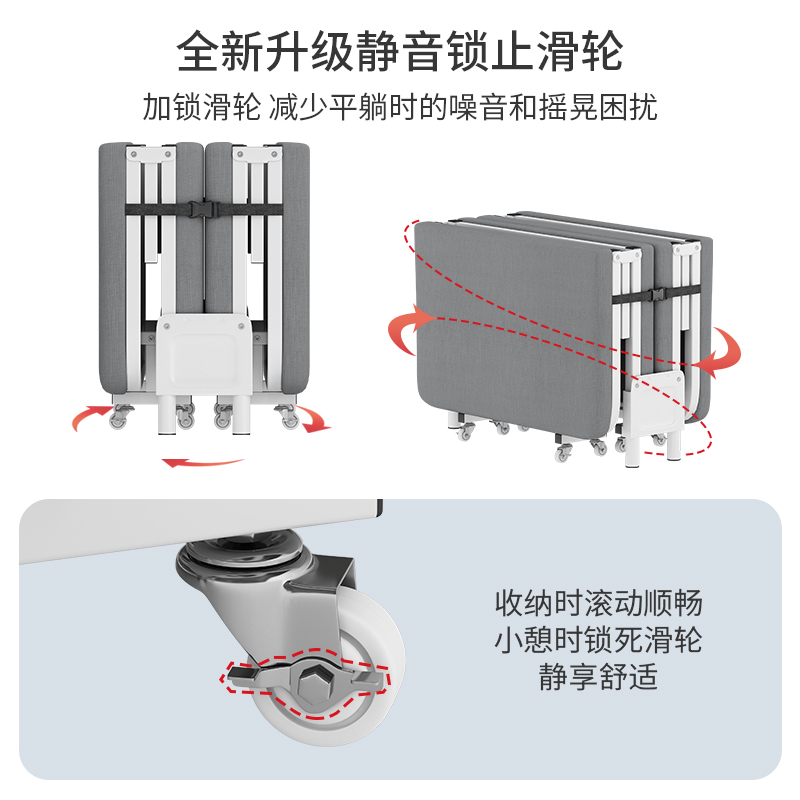 全新升级静音锁止滑轮

加锁滑轮 减少平躺时的噪音和摇晃困扰

收纳时滚动顺畅
小憩时锁死滑轮
静享舒适