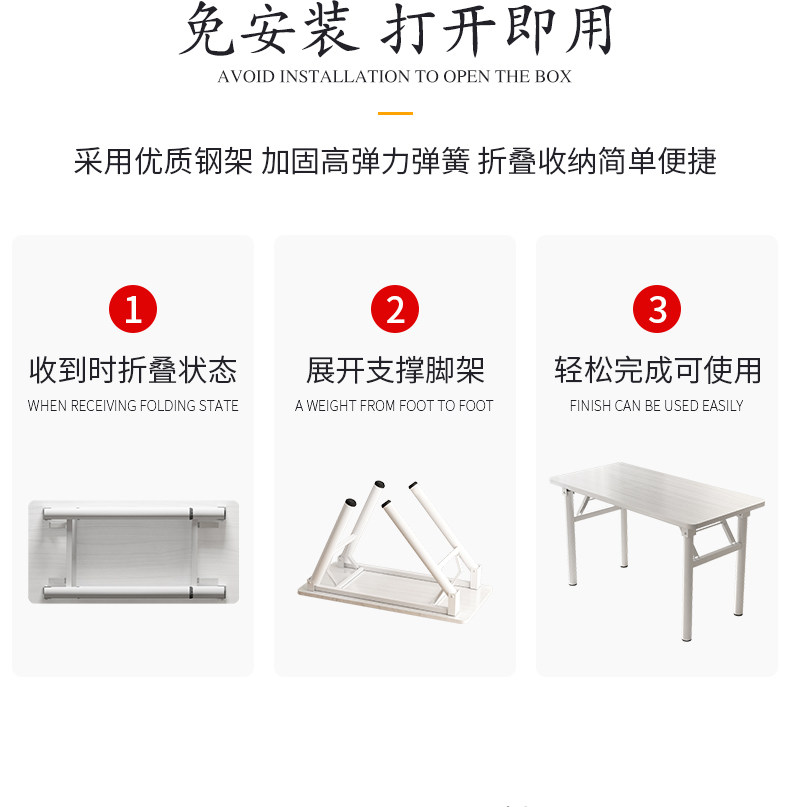 免安装 打开即用
AVOID INSTALLATION TO OPEN THE BOX

采用优质钢架 加固高弹力弹簧 折叠收纳简单便捷

1
收到时折叠状态
WHEN RECEIVING FOLDING STATE

2
展开支撑脚架
A WEIGHT FROM FOOT TO FOOT

3
轻松完成可使用
FINISH CAN BE USED EASILY