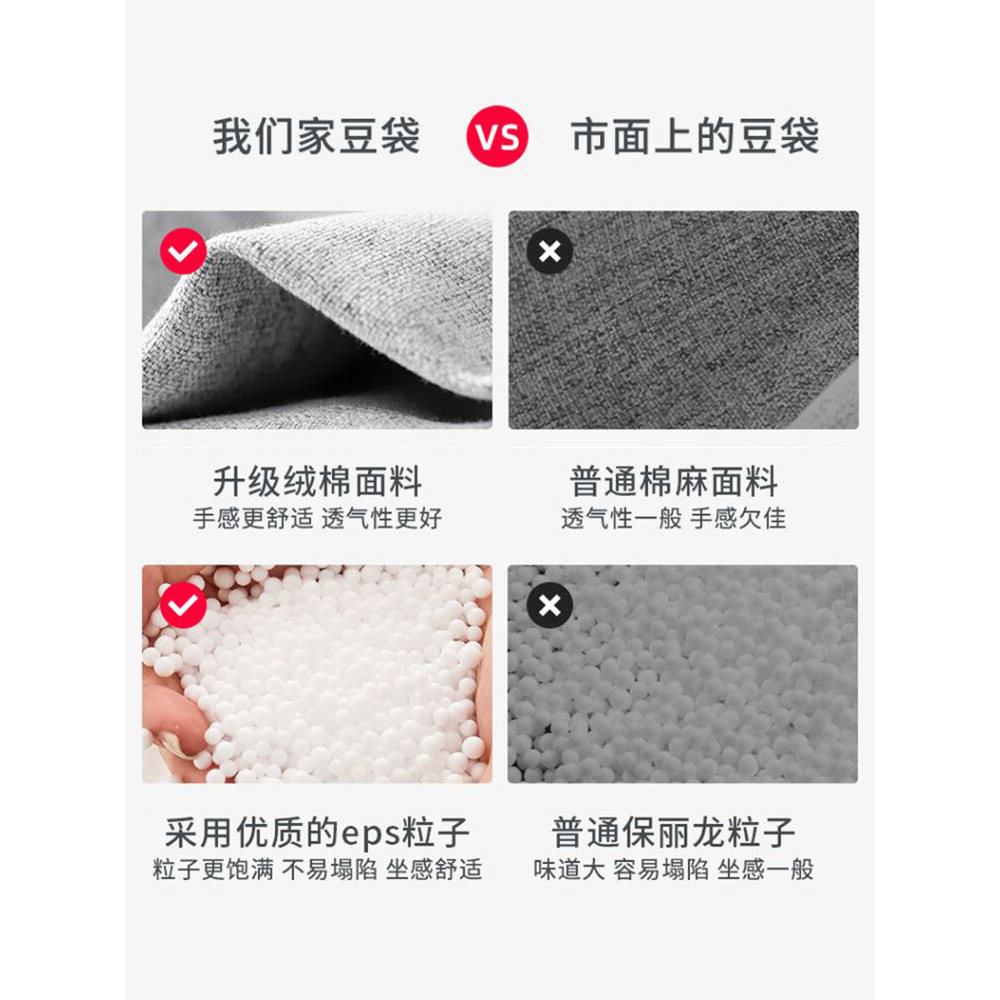 我们家豆袋 VS 市面上的豆袋

升级绒棉面料
手感更舒适 透气性更好

普通棉麻面料
透气性一般 手感欠佳

采用优质的eps粒子
粒子更饱满 不易塌陷 坐感舒适

普通保丽龙粒子
味道大 容易塌陷 坐感一般