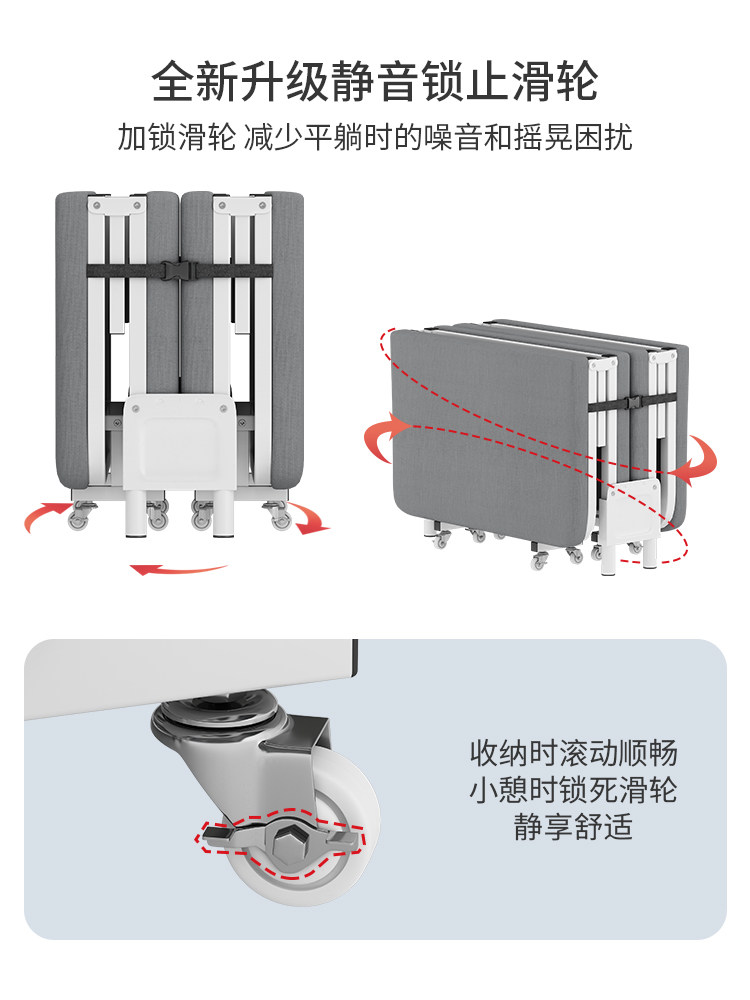 全新升级静音锁止滑轮

加锁滑轮 减少平躺时的噪音和摇晃困扰

收纳时滚动顺畅
小憩时锁死滑轮
静享舒适