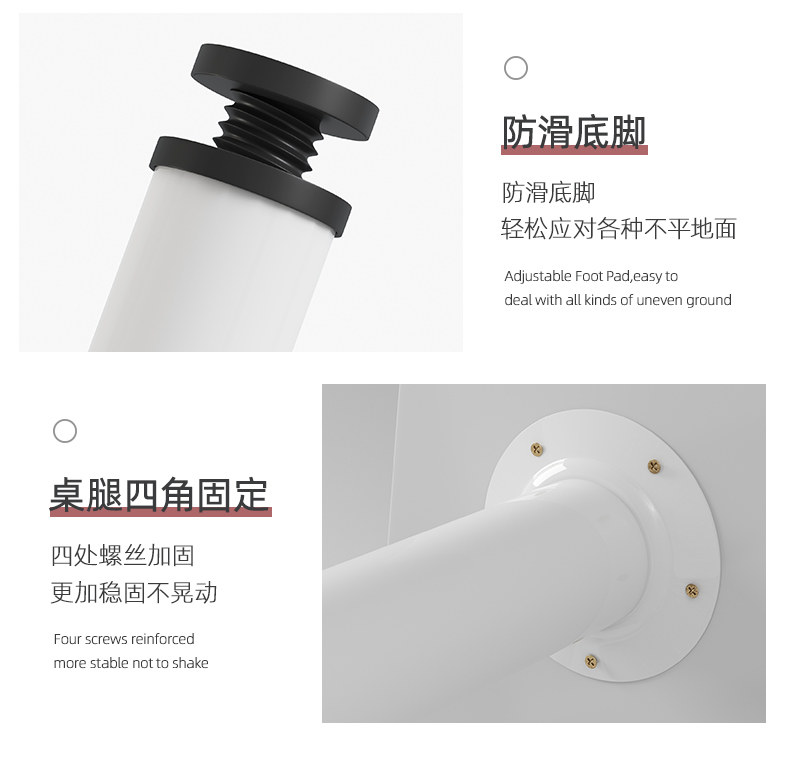 防滑底脚

防滑底脚
轻松应对各种不平地面

Adjustable Foot Pad,easy to deal with all kinds of uneven ground

桌腿四角固定

四处螺丝加固
更加稳固不晃动

Four screws reinforced more stable not to shake