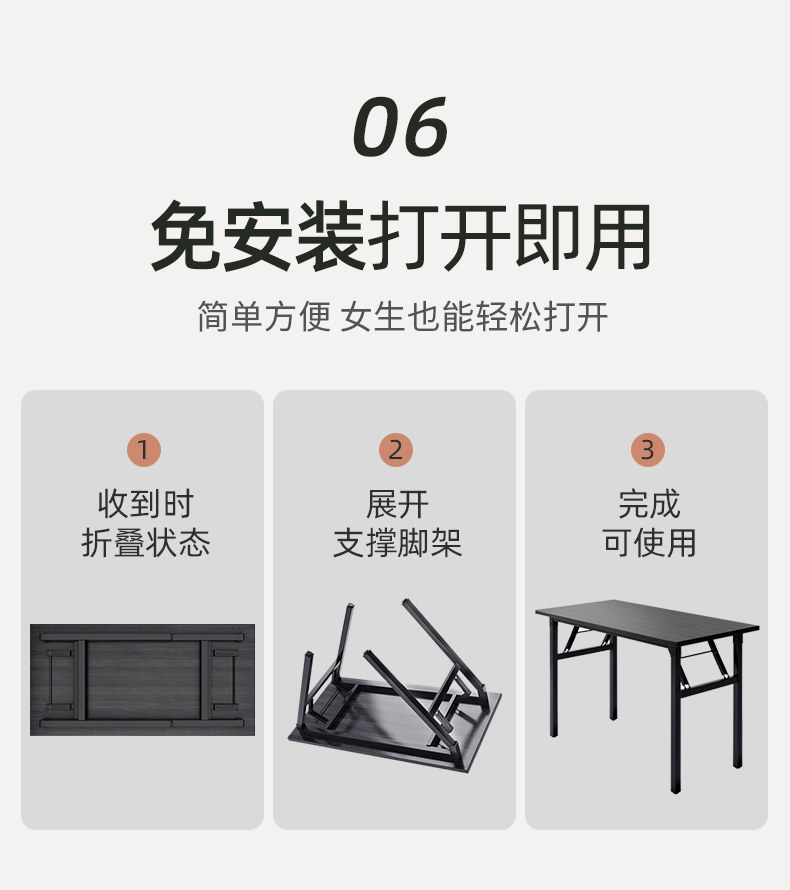 06

免安装打开即用

简单方便 女生也能轻松打开

1
收到时
折叠状态

2
展开
支撑脚架

3
完成
可使用