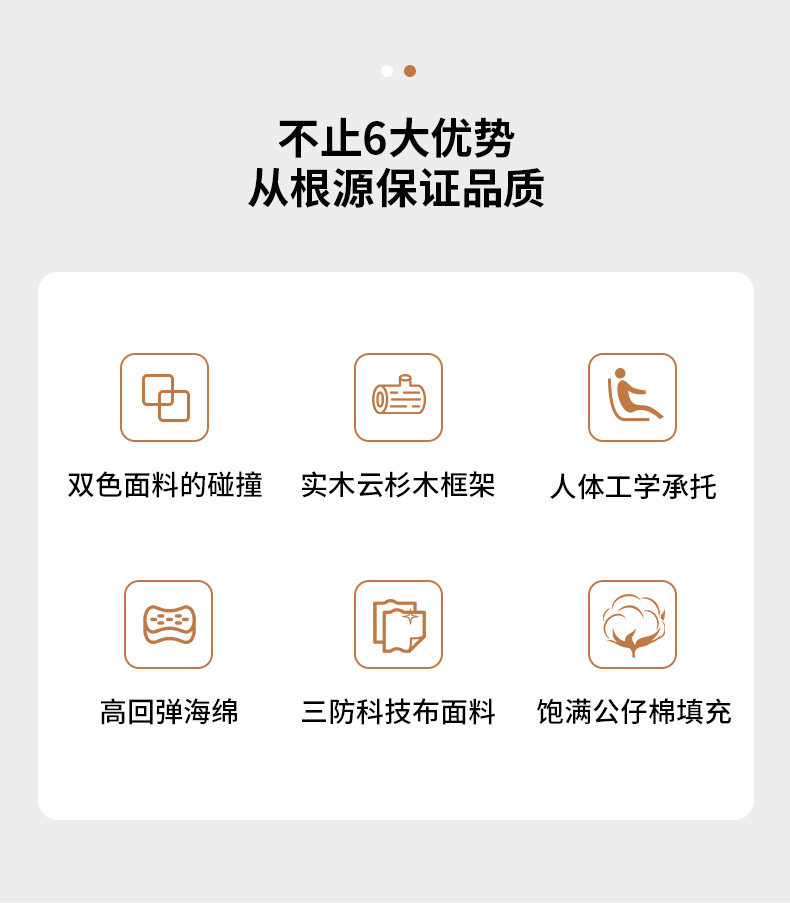 不止6大优势
从根源保证品质

双色面料的碰撞

实木云杉木框架

人体工学承托

高回弹海绵

三防科技布面料

饱满公仔棉填充