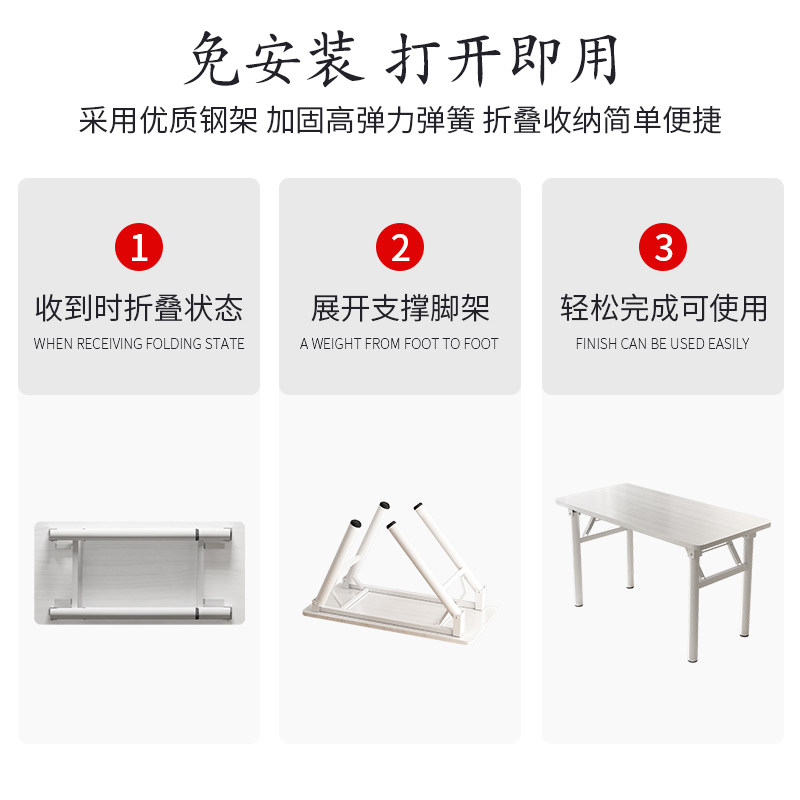 免安装 打开即用

采用优质钢架 加固高弹力弹簧 折叠收纳简单便捷

1

收到时折叠状态

WHEN RECEIVING FOLDING STATE

2

展开支撑脚架

A WEIGHT FROM FOOT TO FOOT

3

轻松完成可使用

FINISH CAN BE USED EASILY