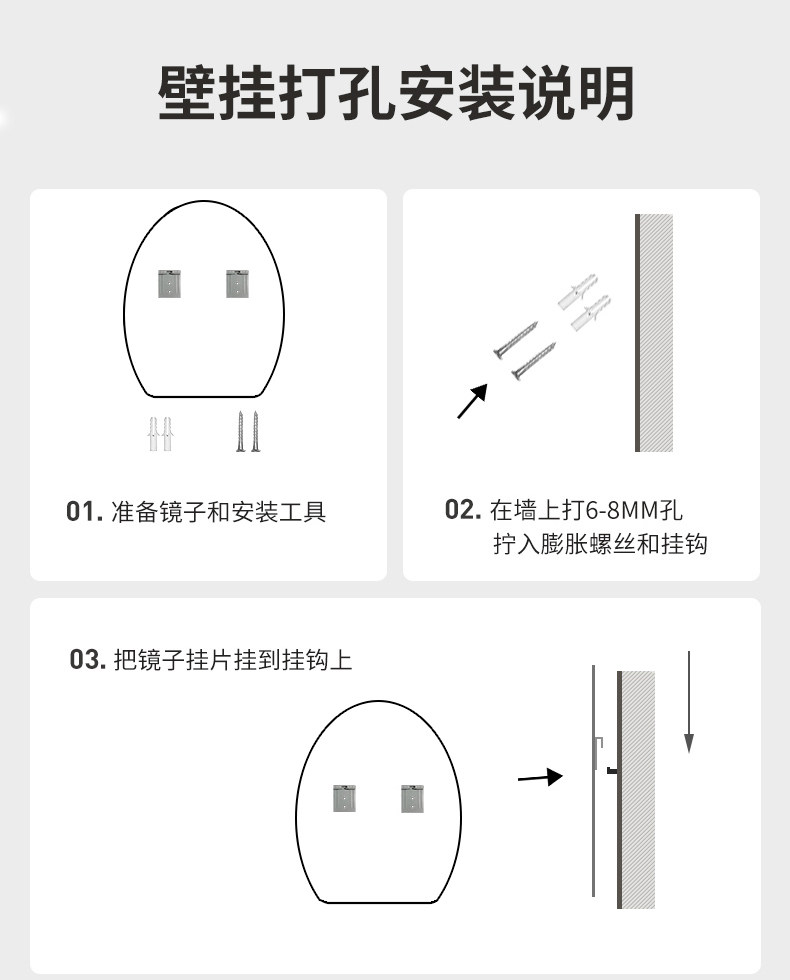 壁挂打孔安装说明

01. 准备镜子和安装工具

02. 在墙上打6-8MM孔
拧入膨胀螺丝和挂钩

03. 把镜子挂片挂到挂钩上