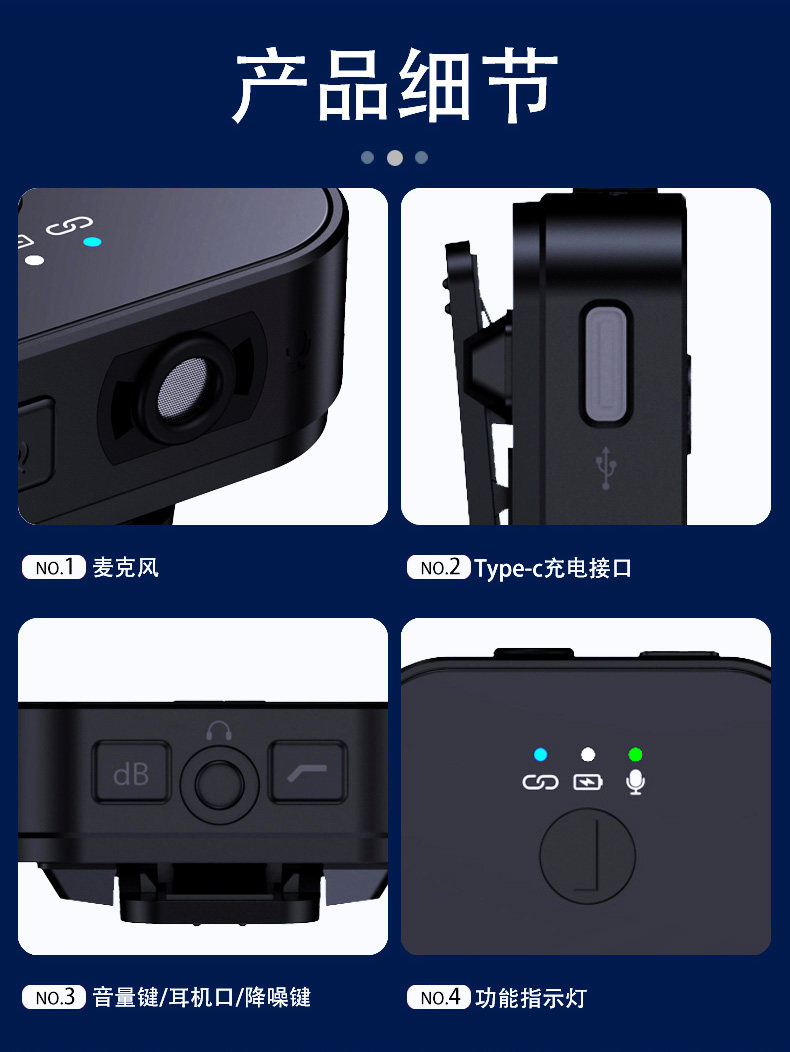 产品细节

NO.1 麦克风

NO.2 Type-c充电接口

dB

NO.3 音量键/耳机口/降噪键

NO.4 功能指示灯