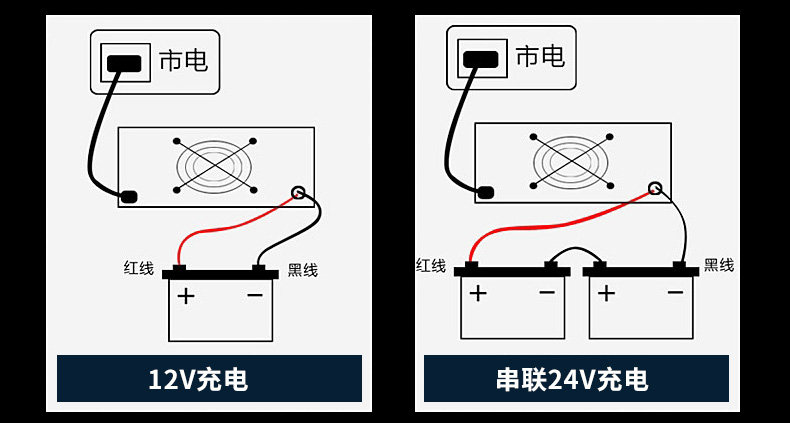 市电

红线

黑线

+

−

12V充电

市电

红线

黑线

+

−

+

−

串联24V充电