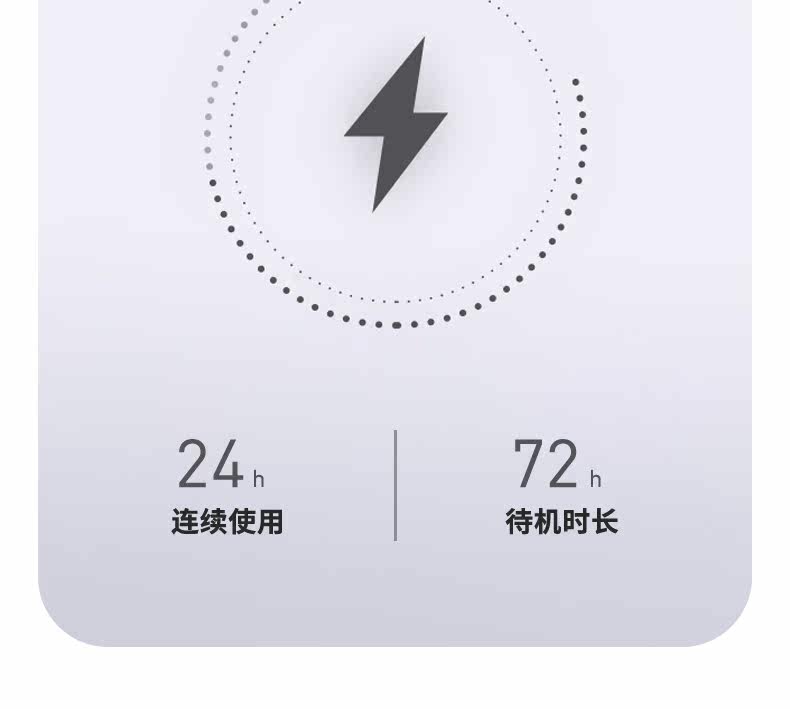 24h
连续使用

72h
待机时长