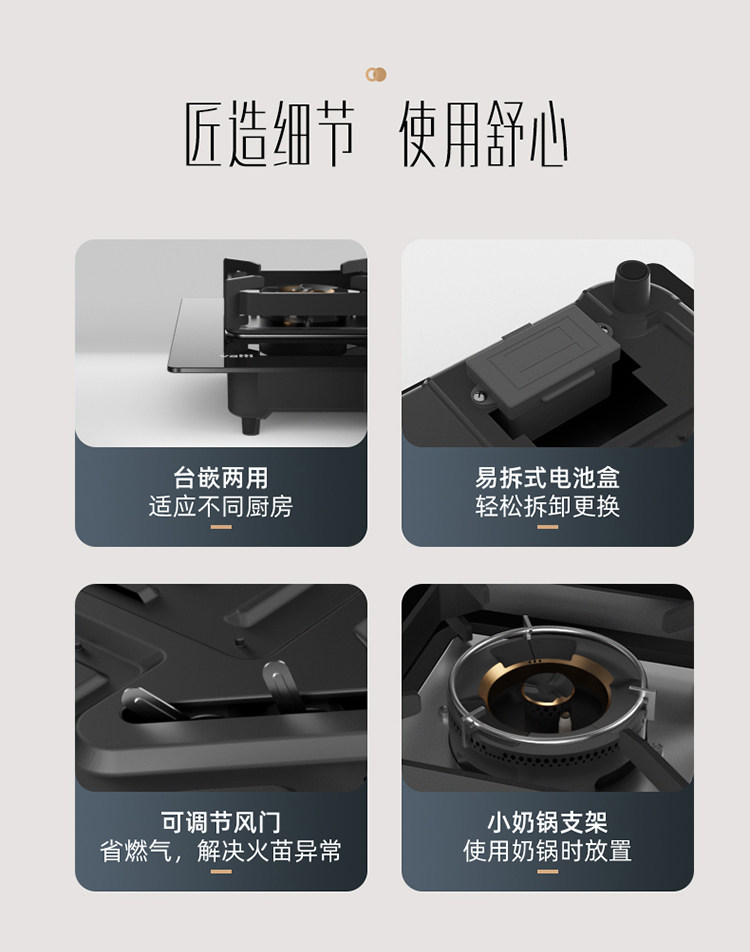 匠造细节 使用舒心

台嵌两用
适应不同厨房

易拆式电池盒
轻松拆卸更换

可调节风门
省燃气，解决火苗异常

小奶锅支架
使用奶锅时放置