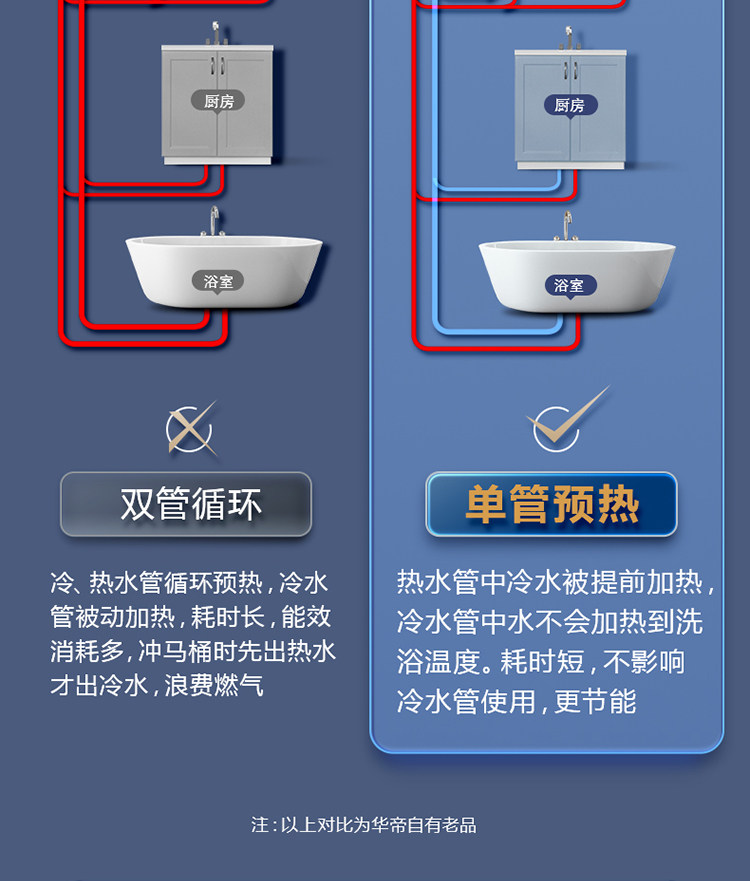 厨房

浴室

双管循环

冷、热水管循环预热，冷水管被动加热，耗时长，能效消耗多，冲马桶时先出热水才出冷水，浪费燃气

厨房

浴室

单管预热

热水管中冷水被提前加热，冷水管中水不会加热到洗浴温度。耗时短，不影响冷水管使用，更节能

注：以上对比为华帝自有老品