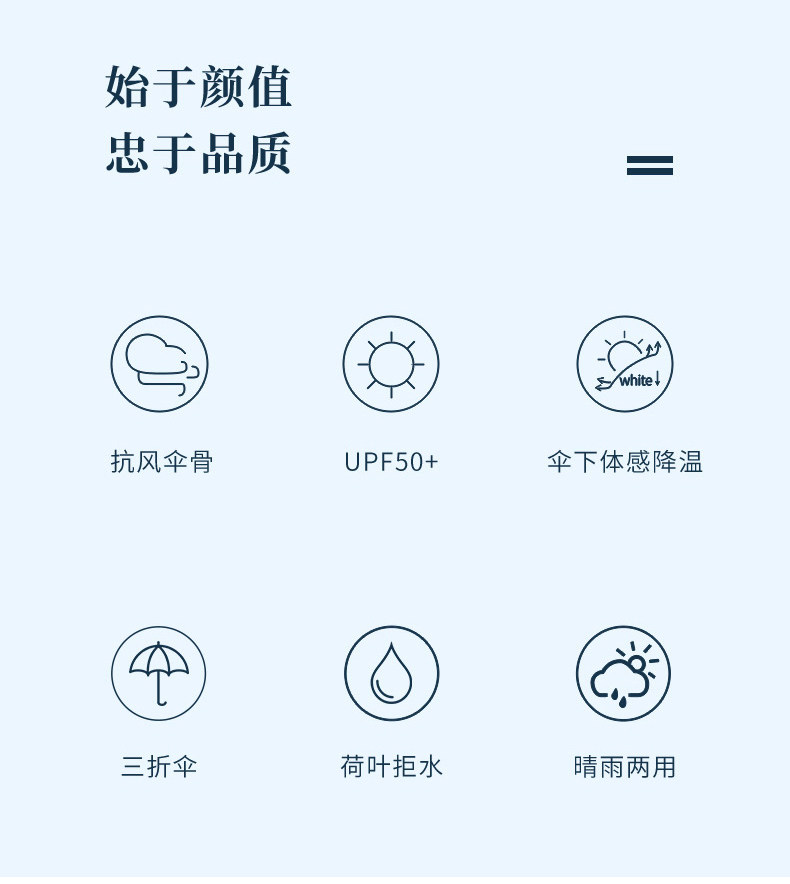 始于颜值
忠于品质

white

抗风伞骨

UPF50+

伞下体感降温

三折伞

荷叶拒水

晴雨两用