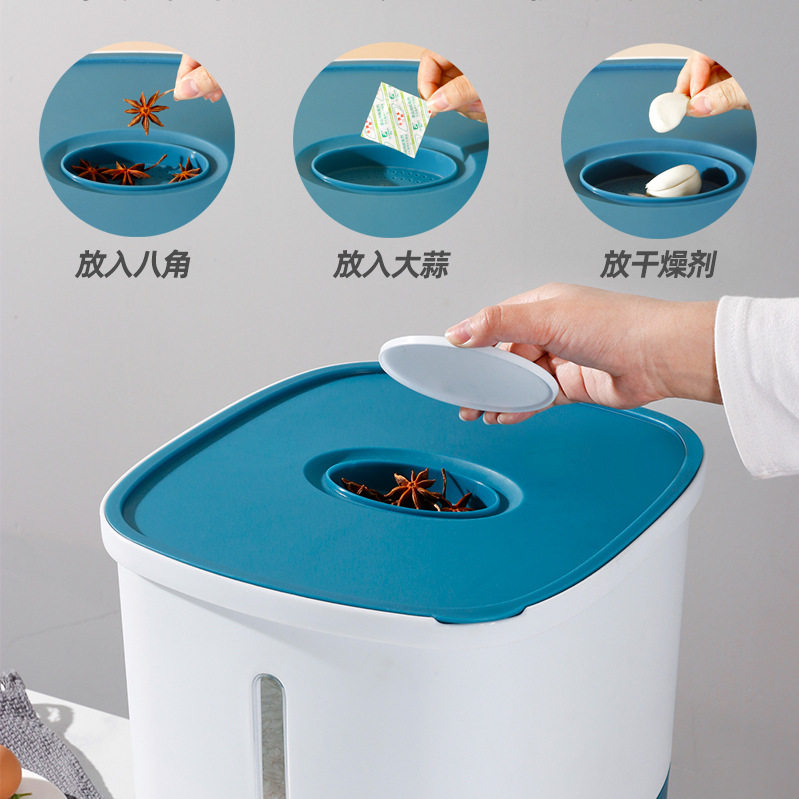 放入八角

放入大蒜

放干燥剂