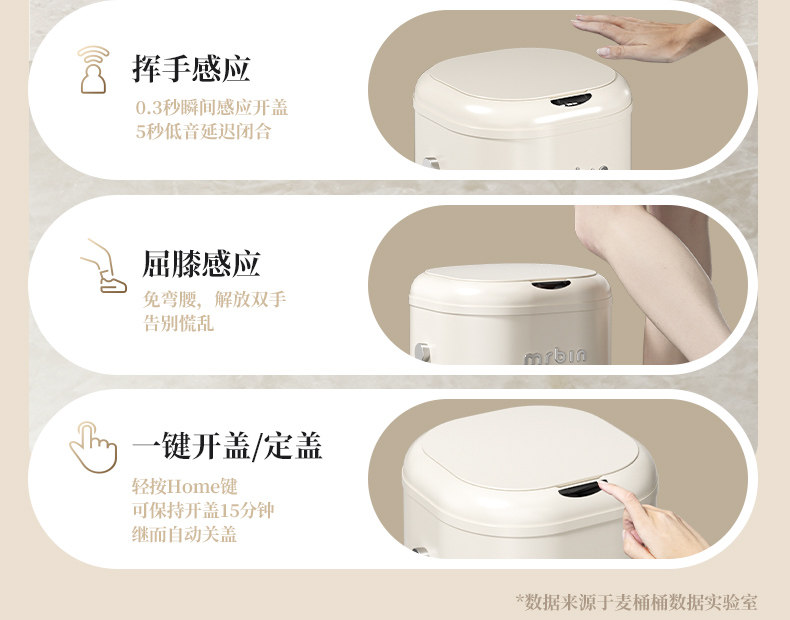 挥手感应

0.3秒瞬间感应开盖
5秒低音延迟闭合

屈膝感应

免弯腰，解放双手
告别慌乱

mrbin

一键开盖/定盖

轻按Home键
可保持开盖15分钟
继而自动关盖

*数据来源于麦桶桶数据实验室