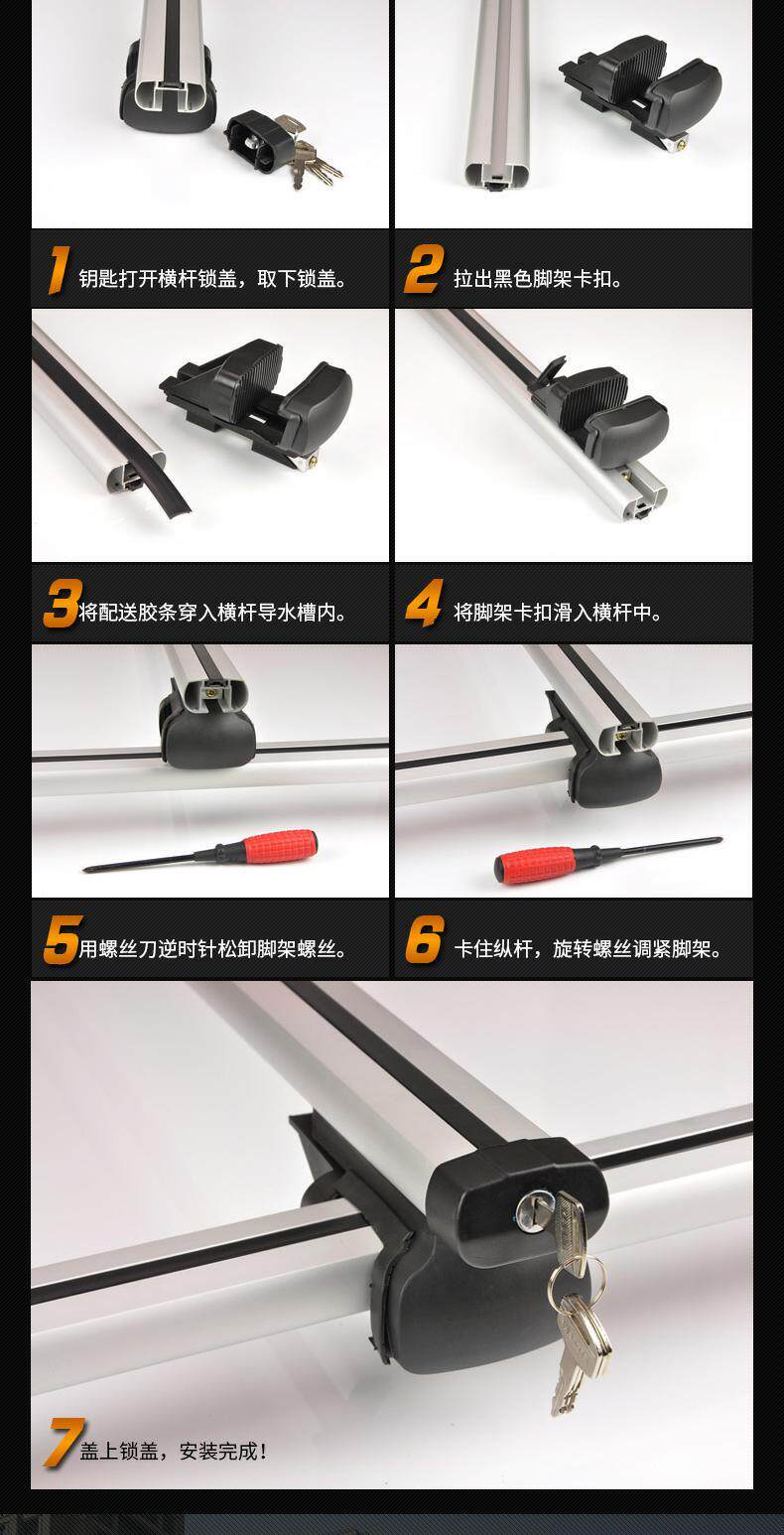 1 钥匙打开横杆锁盖，取下锁盖。

2 拉出黑色脚架卡扣。

3 将配送胶条穿入横杆导水槽内。

4 将脚架卡扣滑入横杆中。

5 用螺丝刀逆时针松卸脚架螺丝。

6 卡住纵杆，旋转螺丝调紧脚架。

7 盖上锁盖，安装完成！