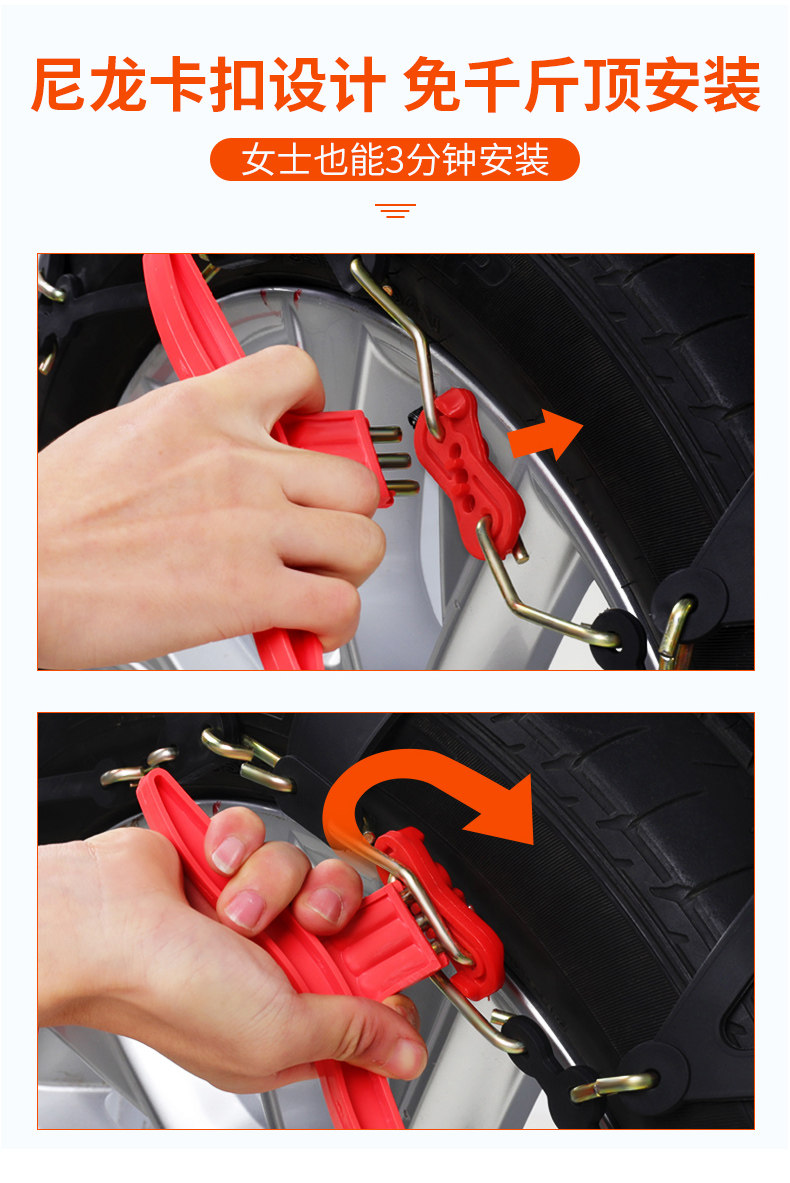 尼龙卡扣设计 免千斤顶安装

女士也能3分钟安装