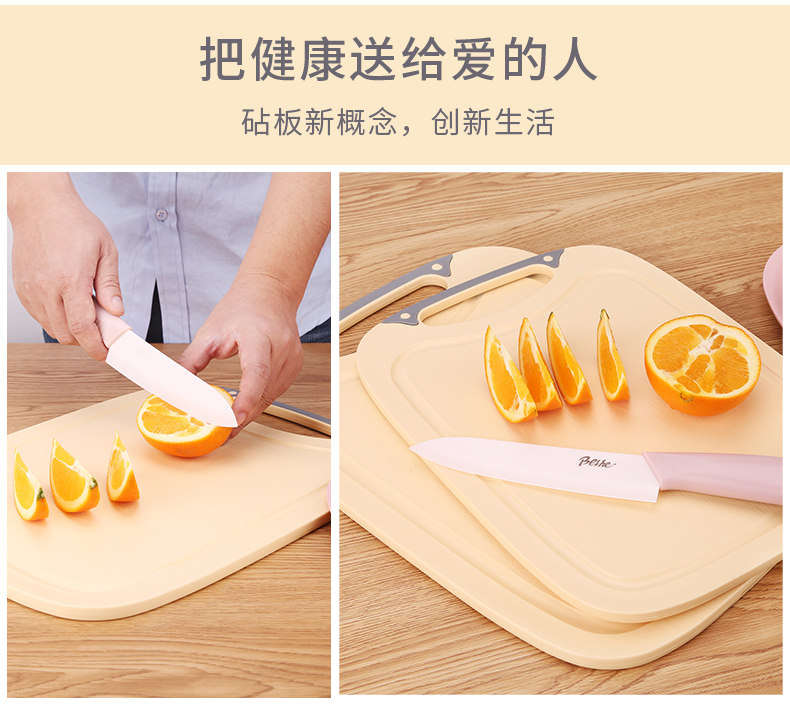 把健康送给爱的人

砧板新概念，创新生活

Beshe