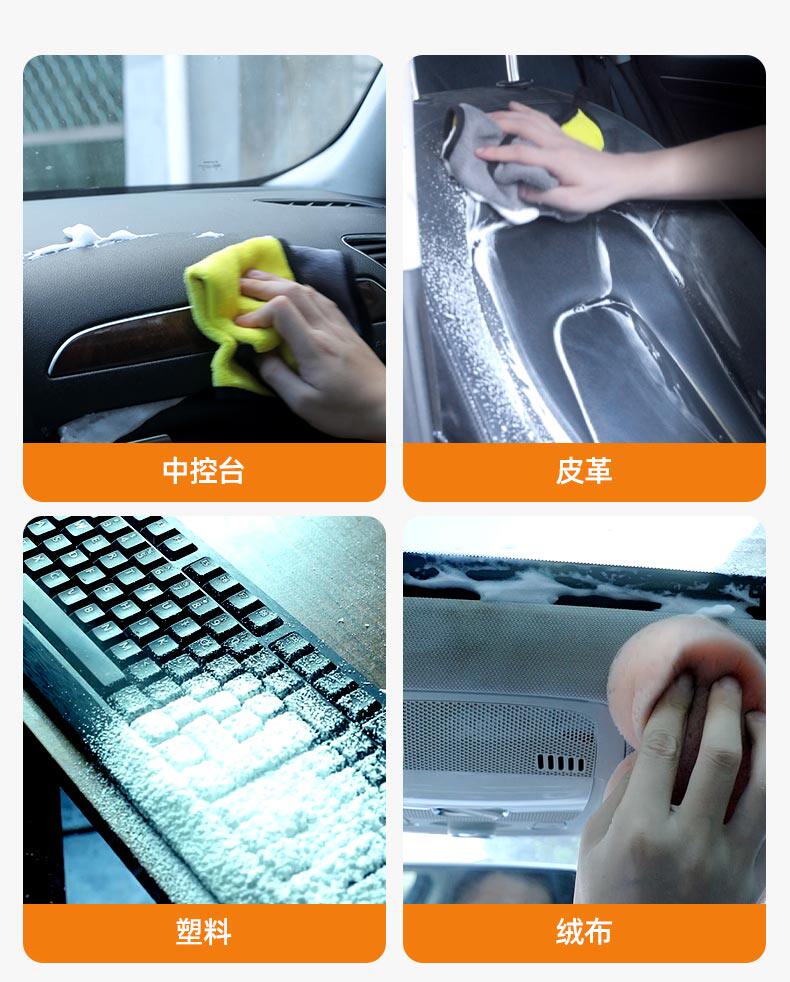 中控台

皮革

塑料

绒布