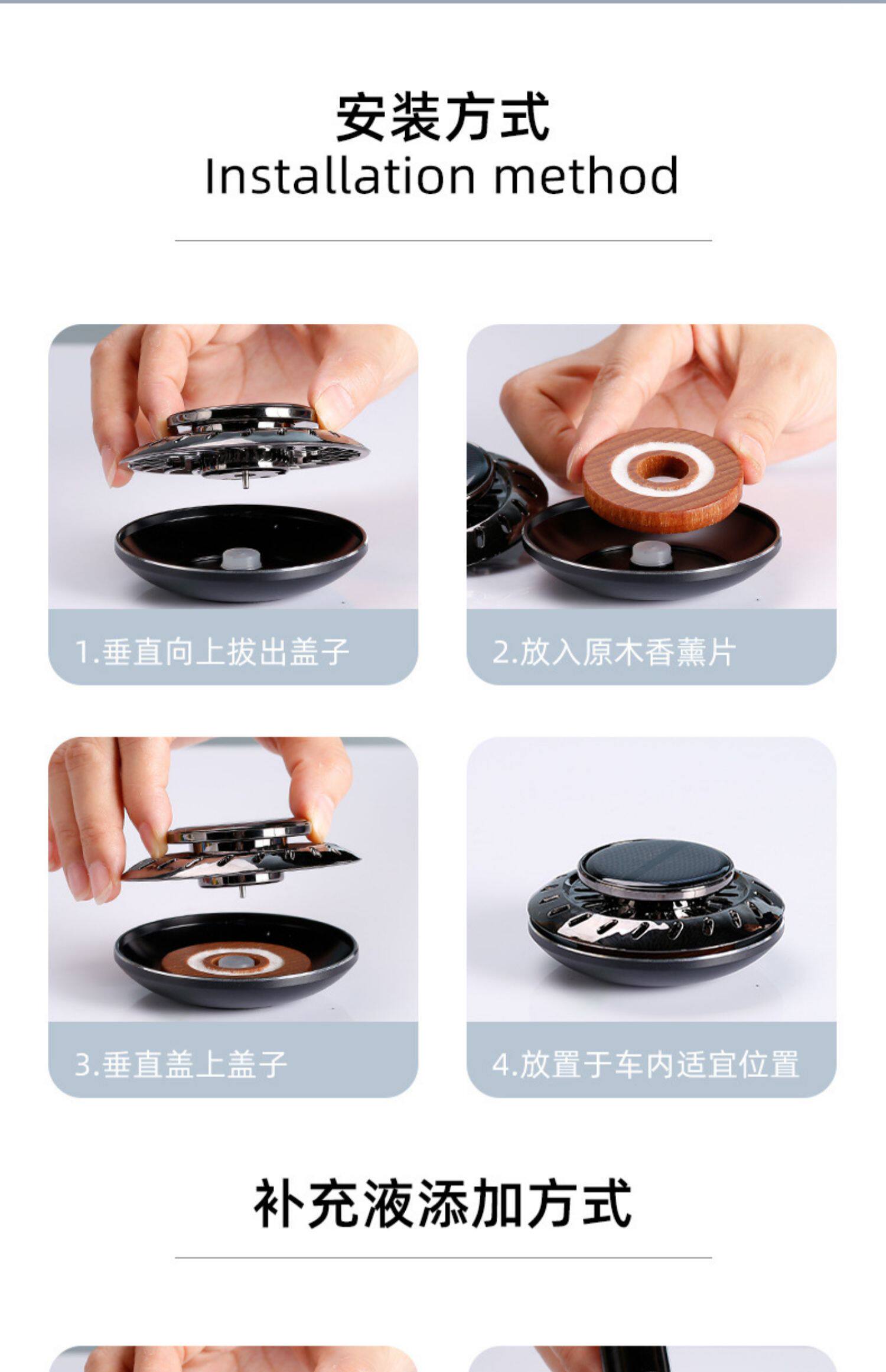 安装方式
Installation method

1.垂直向上拔出盖子

2.放入原木香薰片

3.垂直盖上盖子

4.放置于车内适宜位置

补充液添加方式