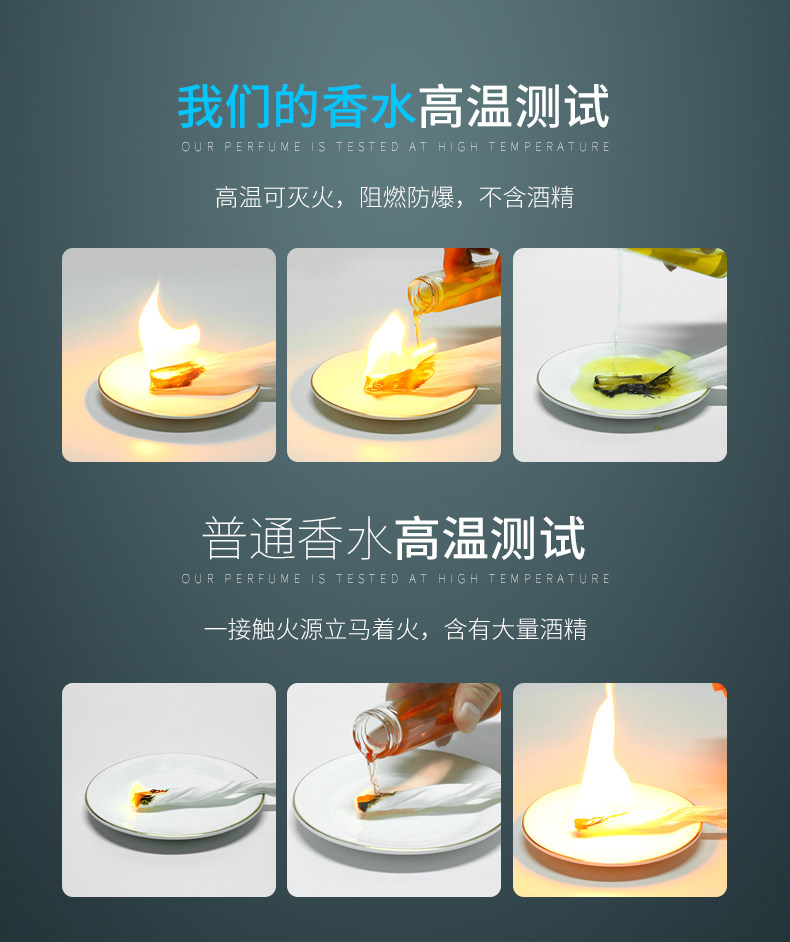 我们的香水高温测试
OUR PERFUME IS TESTED AT HIGH TEMPERATURE

高温可灭火，阻燃防爆，不含酒精

普通香水高温测试
OUR PERFUME IS TESTED AT HIGH TEMPERATURE

一接触火源立马着火，含有大量酒精