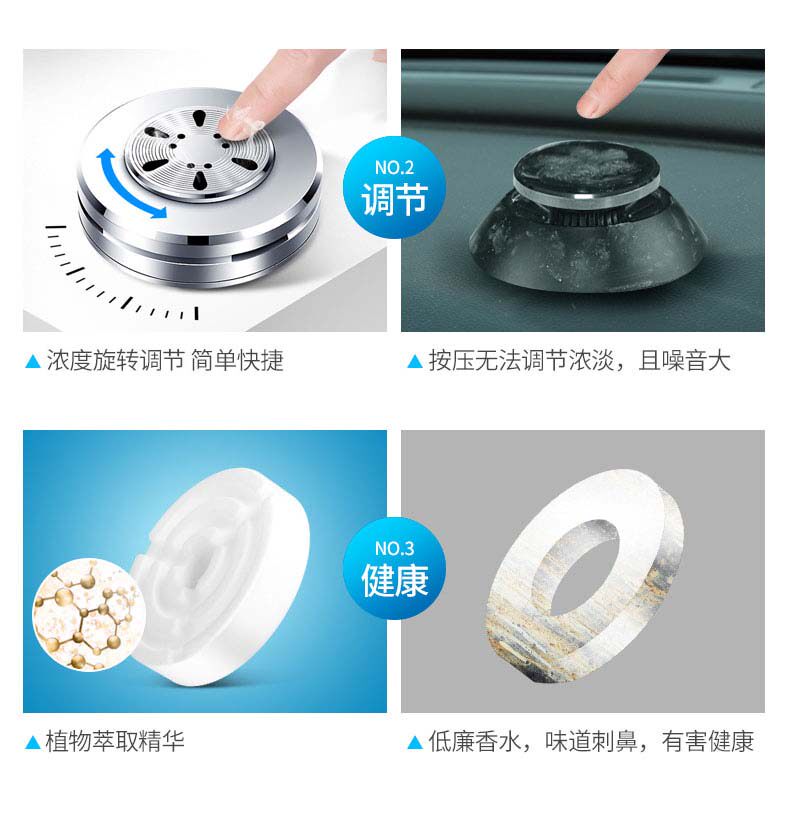 NO.2
调节

▲ 浓度旋转调节 简单快捷

▲ 按压无法调节浓淡，且噪音大

NO.3
健康

▲ 植物萃取精华

▲ 低廉香水，味道刺鼻，有害健康