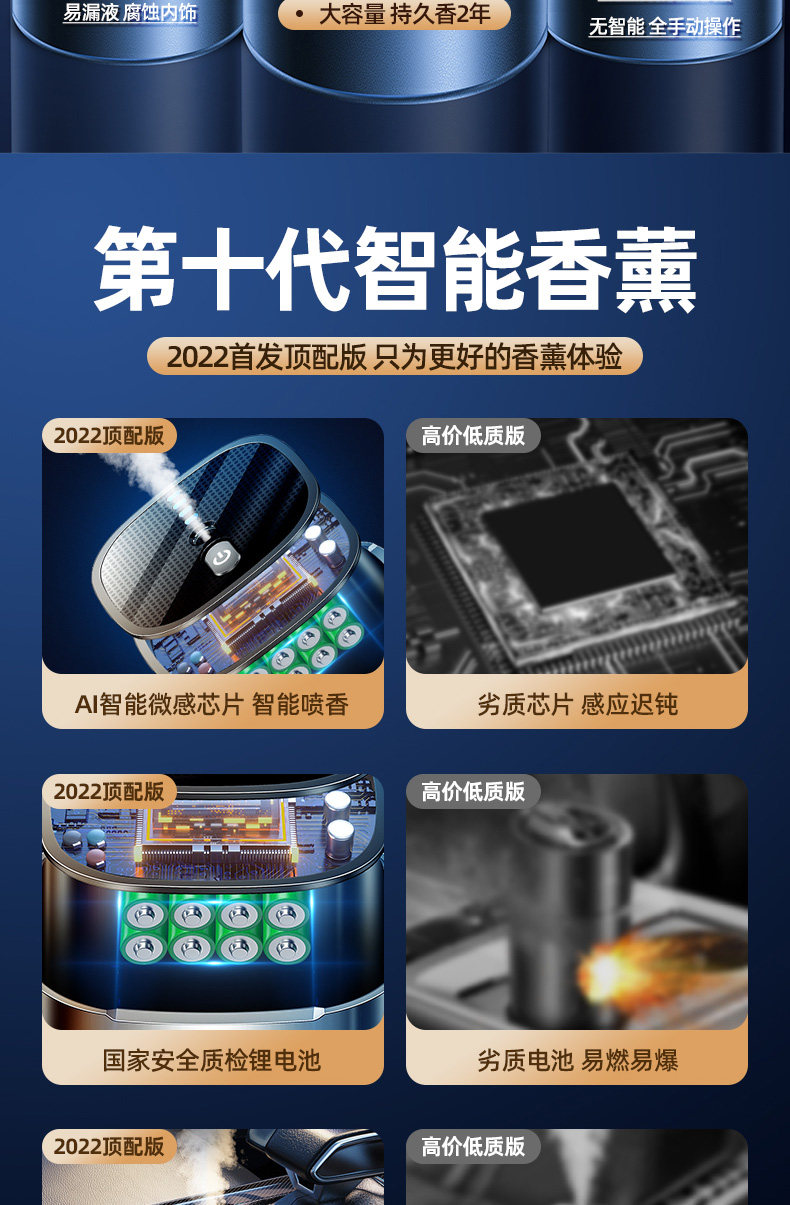 易漏液 腐蚀内饰

• 大容量 持久香2年

无智能 全手动操作

第十代智能香薰

2022首发顶配版 只为更好的香薰体验

2022顶配版

AI智能微感芯片 智能喷香

高价低质版

劣质芯片 感应迟钝

2022顶配版

国家安全质检锂电池

高价低质版

劣质电池 易燃易爆

2022顶配版

高价低质版