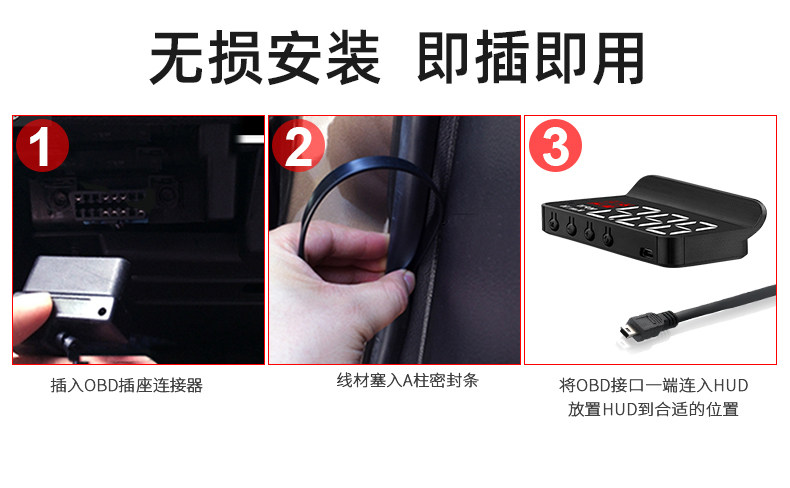 无损安装 即插即用

1

插入OBD插座连接器

2

线材塞入A柱密封条

3

将OBD接口一端连入HUD
放置HUD到合适的位置