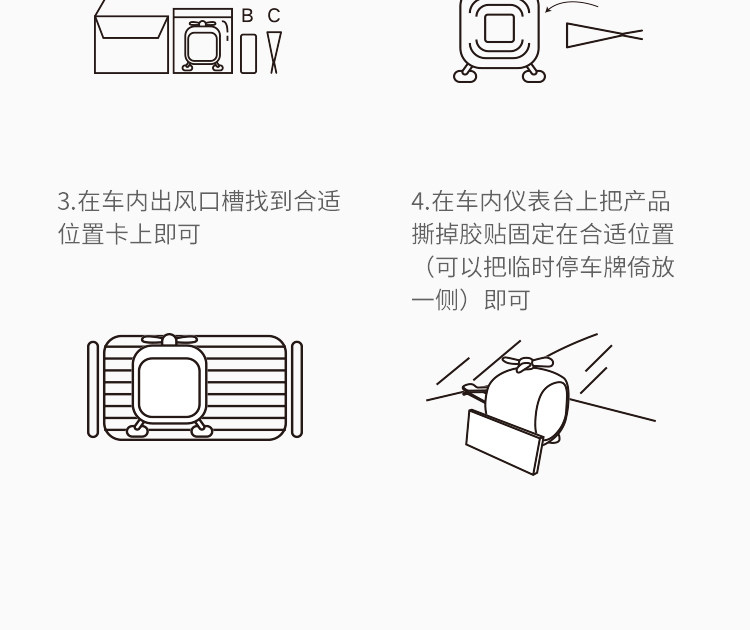 B C

3.在车内出风口槽找到合适位置卡上即可

4.在车内仪表台上把产品撕掉胶贴固定在合适位置（可以把临时停车牌倚放一侧）即可