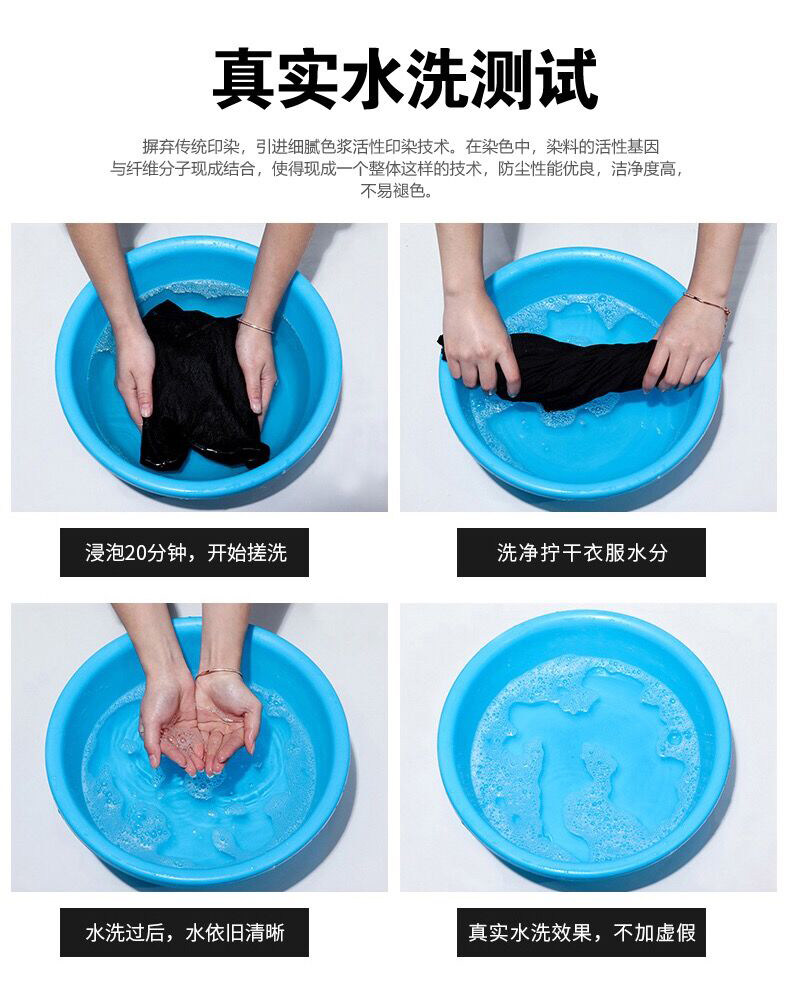 真实水洗测试

摒弃传统印染，引进细腻色浆活性印染技术。在染色中，染料的活性基因与纤维分子现成结合，使得现成一个整体这样的技术，防尘性能优良，洁净度高，不易褪色。

浸泡20分钟，开始搓洗

洗净拧干衣服水分

水洗过后，水依旧清晰

真实水洗效果，不加虚假